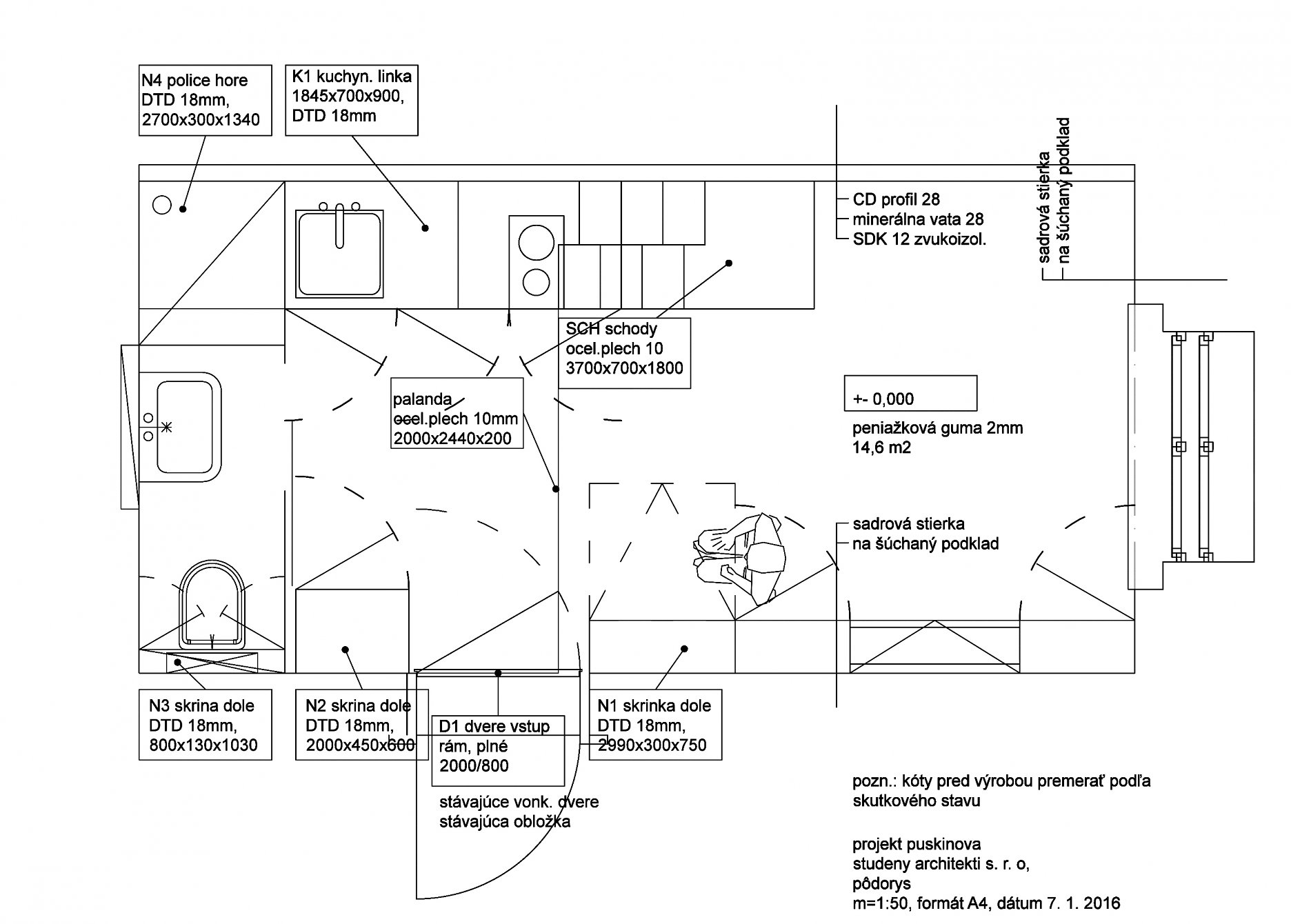 N4 police hore
DTD 18mm,
2700x300x1340

K1 kuchyn. linka
1845x700x900,
DTD 18mm

CD profil 28
minerálna vata 28
SDK 12 zvukoizol.

sadrová stierka
na šúchaný podklad

SCH schody
ocel.plech 10
3700x700x1800

palanda
ocel.plech 10mm
2000x2440x200

+- 0,000

peniažková guma 2mm
14,6 m2

sadrová stierka
na šúchaný podklad

N3 skrina dole
DTD 18mm,
800x130x1030

N2 skrina dole
DTD 18mm,
2000x450x600

D1 dvere vstup
rám, plné
2000/800

N1 skrinka dole
DTD 18mm,
2990x300x750

stávajúce vonk. dvere
stávajúca obložka

pozn.: kóty pred výrobou premerať podľa
skutkového stavu

projekt puskinova
studeny architekti s. r. o,
pôdorys
m=1:50, formát A4, dátum 7. 1. 2016