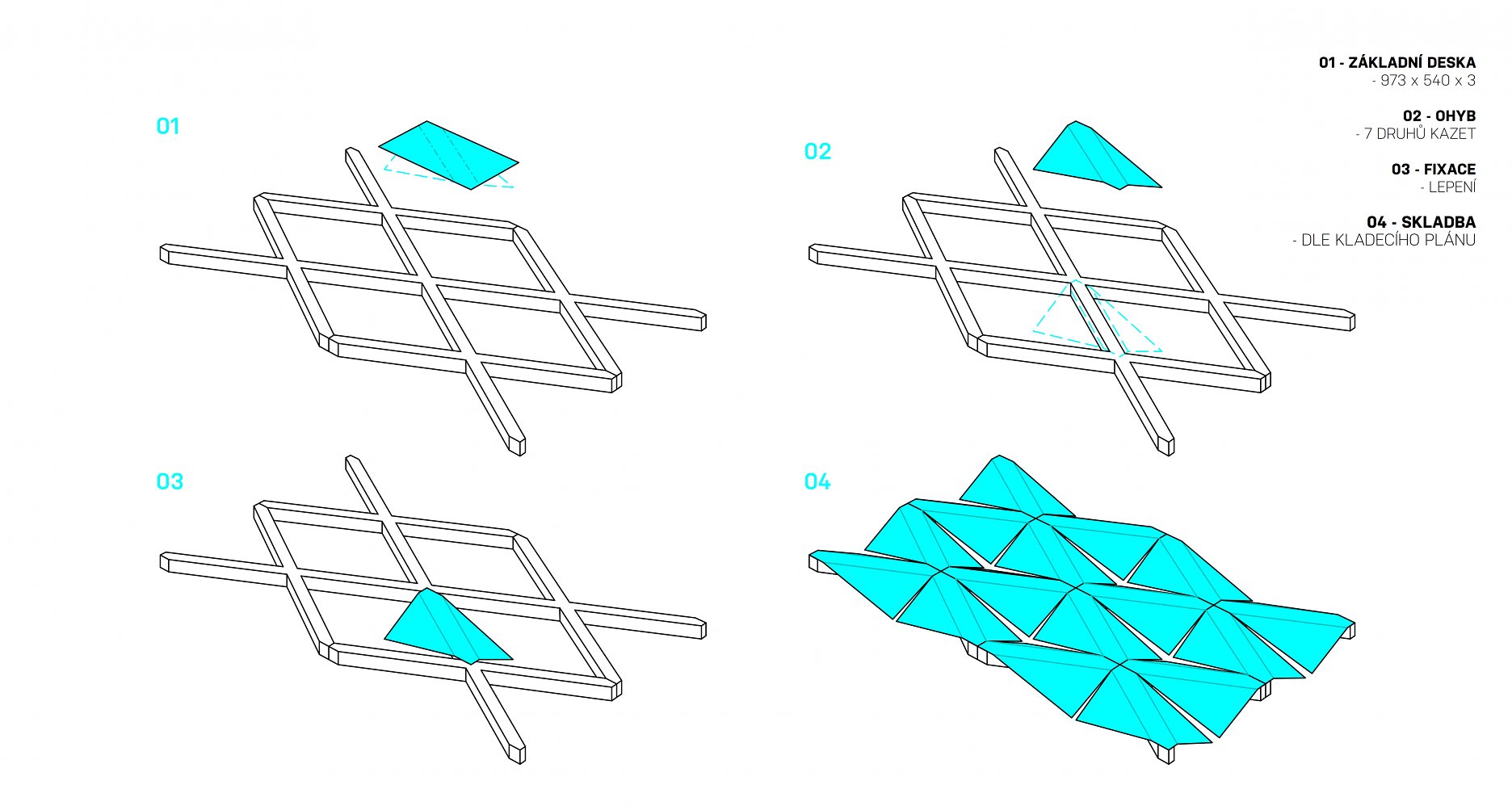 01 - ZÁKLADNÍ DESKA
- 973 x 540 x 3

02 - OHYB
- 7 DRUHŮ KAZET

03 - FIXACE
- LEPENÍ

04 - SKLADBA
- DLE KLADECÍHO PLÁNU

01

02

03

04