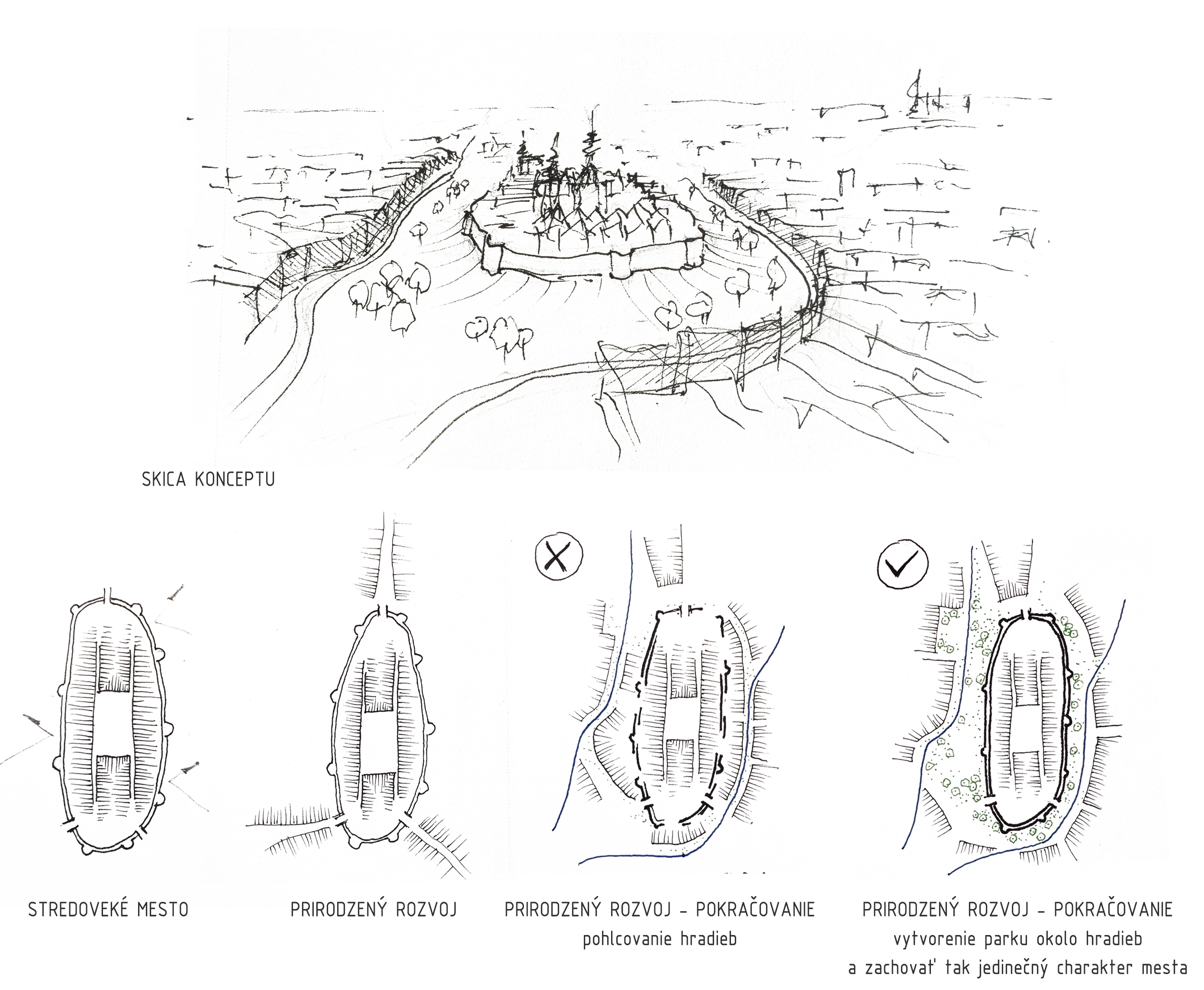 SKICA KONCEPTU

STREDOVEKÉ MESTO

PRIRODZENÝ ROZVOJ

PRIRODZENÝ ROZVOJ - POKRAČOVANIE
pohlcovanie hradieb

PRIRODZENÝ ROZVOJ - POKRAČOVANIE
vytvorenie parku okolo hradieb
a zachovať tak jedinečný charakter mesta