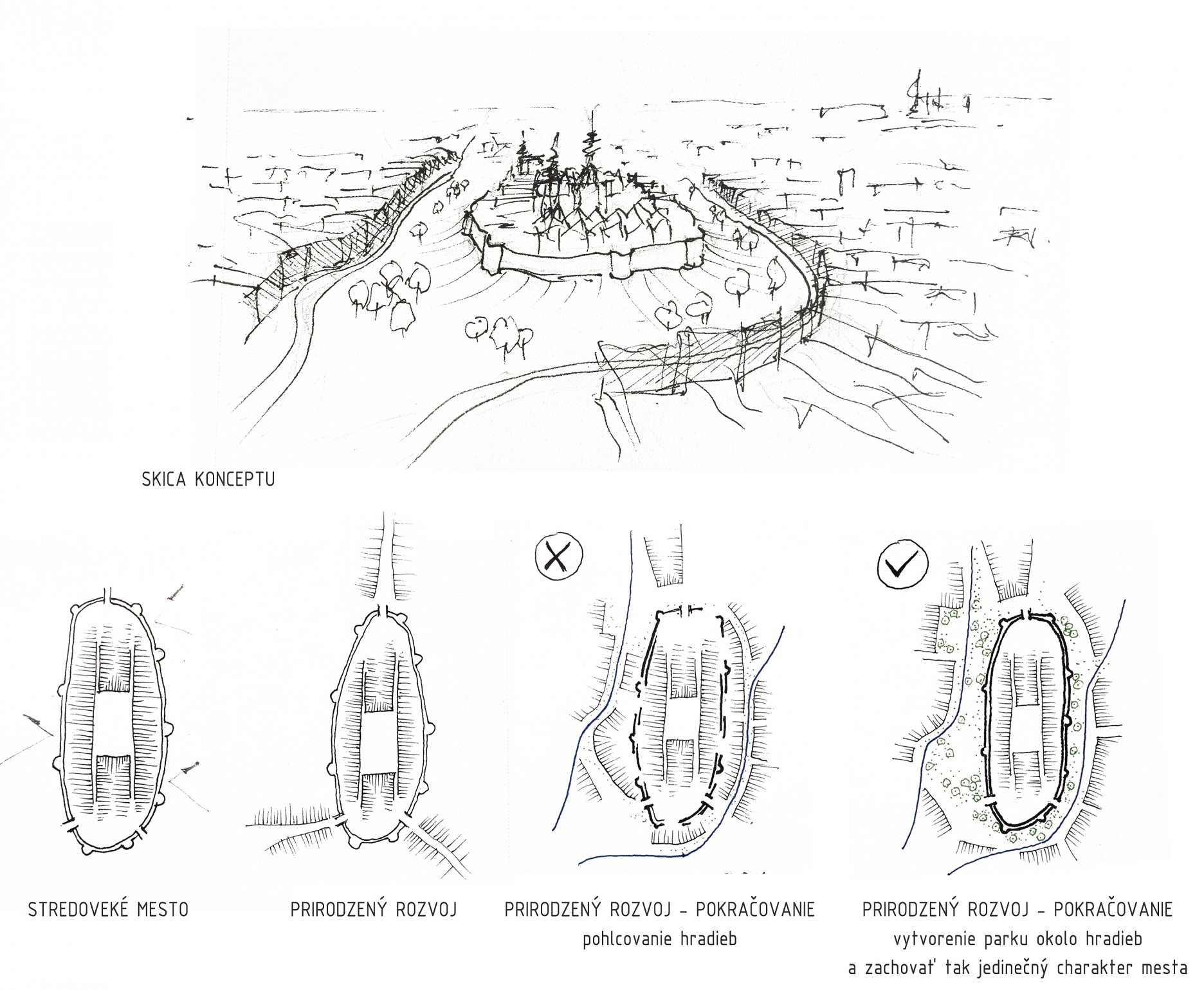 SKICA KONCEPTU

STREDOVEKÉ MESTO

PRIRODZENÝ ROZVOJ

PRIRODZENÝ ROZVOJ - POKRAČOVANIE
pohlcovanie hradieb

PRIRODZENÝ ROZVOJ - POKRAČOVANIE
vytvorenie parku okolo hradieb
a zachovať tak jedinečný charakter mesta