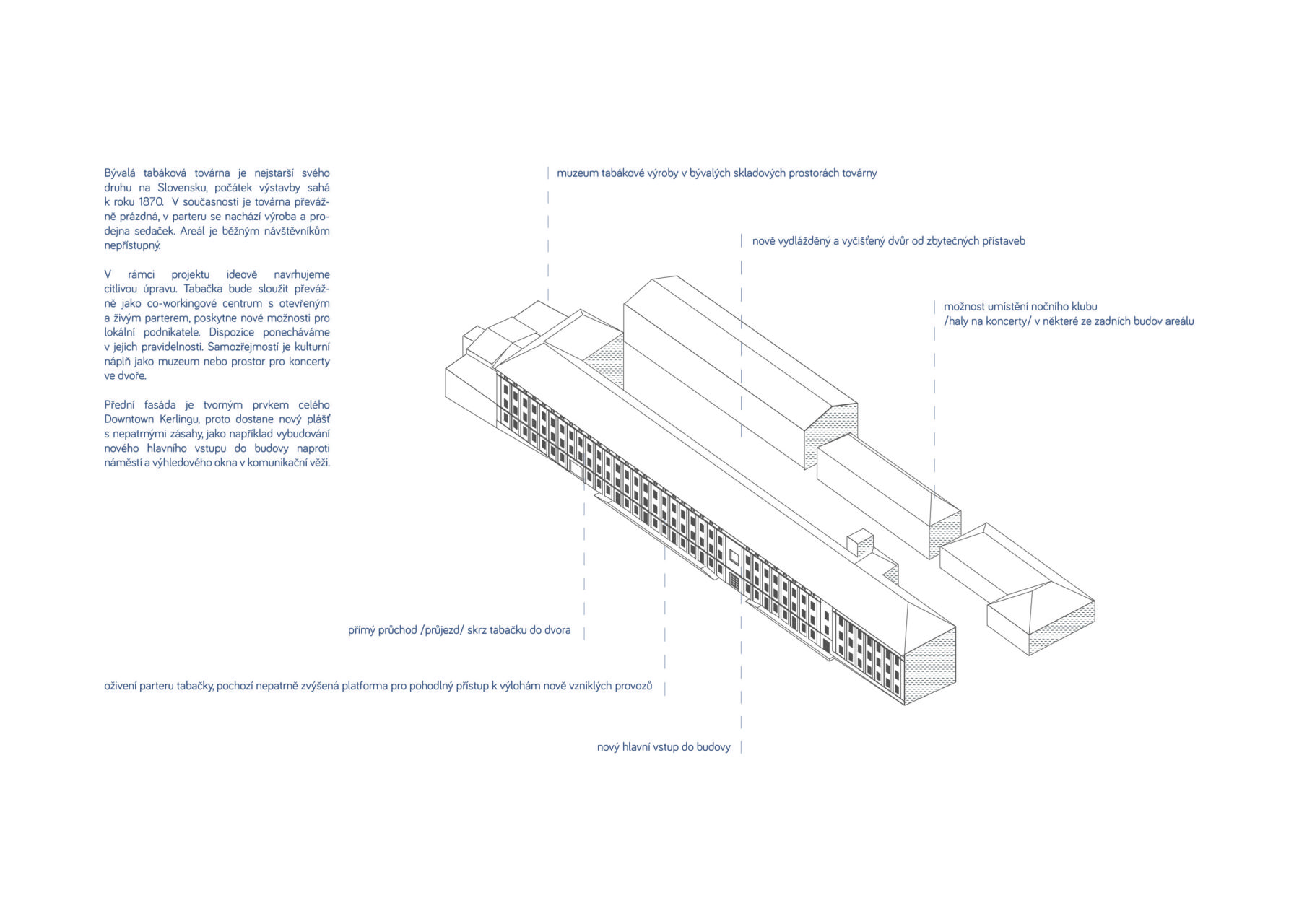 Bývalá tabáková továrna je nejstarší svého druhu na Slovensku, počátek výstavby sahá k roku 1870. V současnosti je továrna převážně prázdná, v parteru se nachází výroba a prodejna sedaček. Areál je běžným návštěvníkům nepřístupný.

V rámci projektu ideově navrhujeme citlivou úpravu. Tabačka bude sloužit převážně jako co-workingové centrum s otevřeným a živým parterem, poskytne nové možnosti pro lokální podnikatele. Dispozice ponecháváme v jejich pravidelnosti. Samozřejmostí je kulturní náplň jako muzeum nebo prostor pro koncerty ve dvoře.

Přední fasáda je tvorným prvkem celého Downtown Kerlingu, proto dostane nový plášť s nepatrnými zásahy, jako například vybudování nového hlavního vstupu do budovy naproti náměstí a výhledového okna v komunikační věži.

muzeum tabákové výroby v bývalých skladových prostorách továrny

nově vydlážděný a vyčišťený dvůr od zbytečných přístaveb

možnost umístění nočního klubu /haly na koncerty/ v některé ze zadních budov areálu

přímý průchod /průjezd/ skrz tabačku do dvora

oživení parteru tabačky, pochozí nepatrně zvýšená platforma pro pohodlný přístup k výlohám nově vzniklých provozů

nový hlavní vstup do budovy