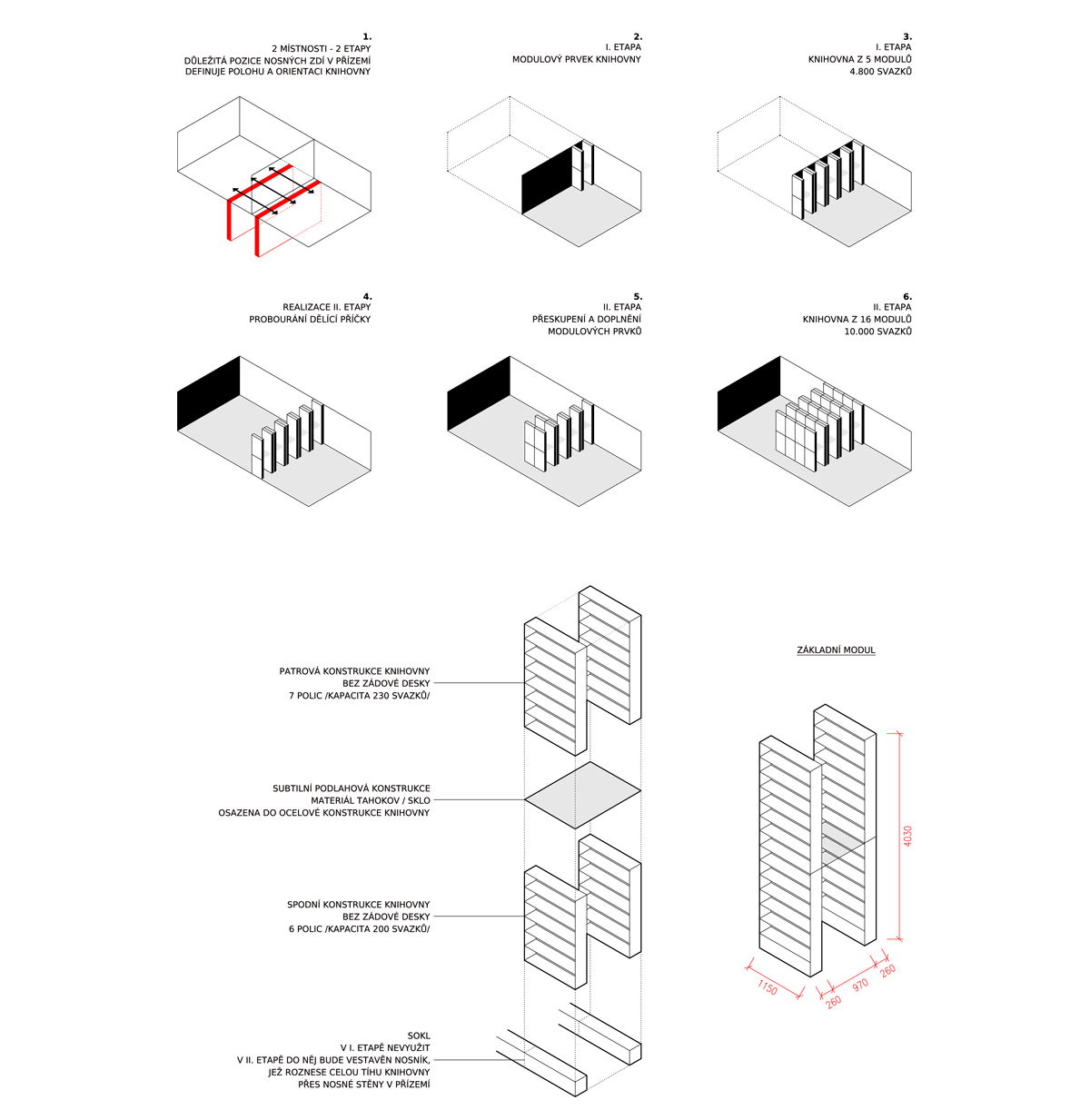 1.
2 MÍSTNOSTI - 2 ETAPY
DŮLEŽITÁ POZICE NOSNÝCH ZDÍ V PŘÍZEMÍ
DEFINUJE POLOHU A ORIENTACI KNIHOVNY

2.
I. ETAPA
MODULOVÝ PRVEK KNIHOVNY

3.
I. ETAPA
KNIHOVNA Z 5 MODULŮ
4.800 SVAZKŮ

4.
REALIZACE II. ETAPY
PROBOURÁNÍ DĚLÍCÍ PŘÍČKY

5.
II. ETAPA
PŘESKUPENÍ A DOPLNĚNÍ
MODULOVÝCH PRVKŮ

6.
II. ETAPA
KNIHOVNA Z 16 MODULŮ
10.000 SVAZKŮ

PATROVÁ KONSTRUKCE KNIHOVNY
BEZ ZÁDOVÉ DESKY
7 POLIC /KAPACITA 230 SVAZKŮ/

SUBTILNÍ PODLAHOVÁ KONSTRUKCE
MATERIÁL TAHOKOV / SKLO
OSAZENA DO OCELOVÉ KONSTRUKCE KNIHOVNY

SPODNÍ KONSTRUKCE KNIHOVNY
BEZ ZÁDOVÉ DESKY
6 POLIC /KAPACITA 200 SVAZKŮ/

SOKL
V I. ETAPĚ NEVYUŽIT
V II. ETAPĚ DO NĚJ BUDE VESTAVĚN NOSNÍK,
JEŽ ROZNESE CELOU TÍHU KNIHOVNY
PŘES NOSNÉ STĚNY V PŘÍZEMÍ

ZÁKLADNÍ MODUL

4030

1150

260

970

260