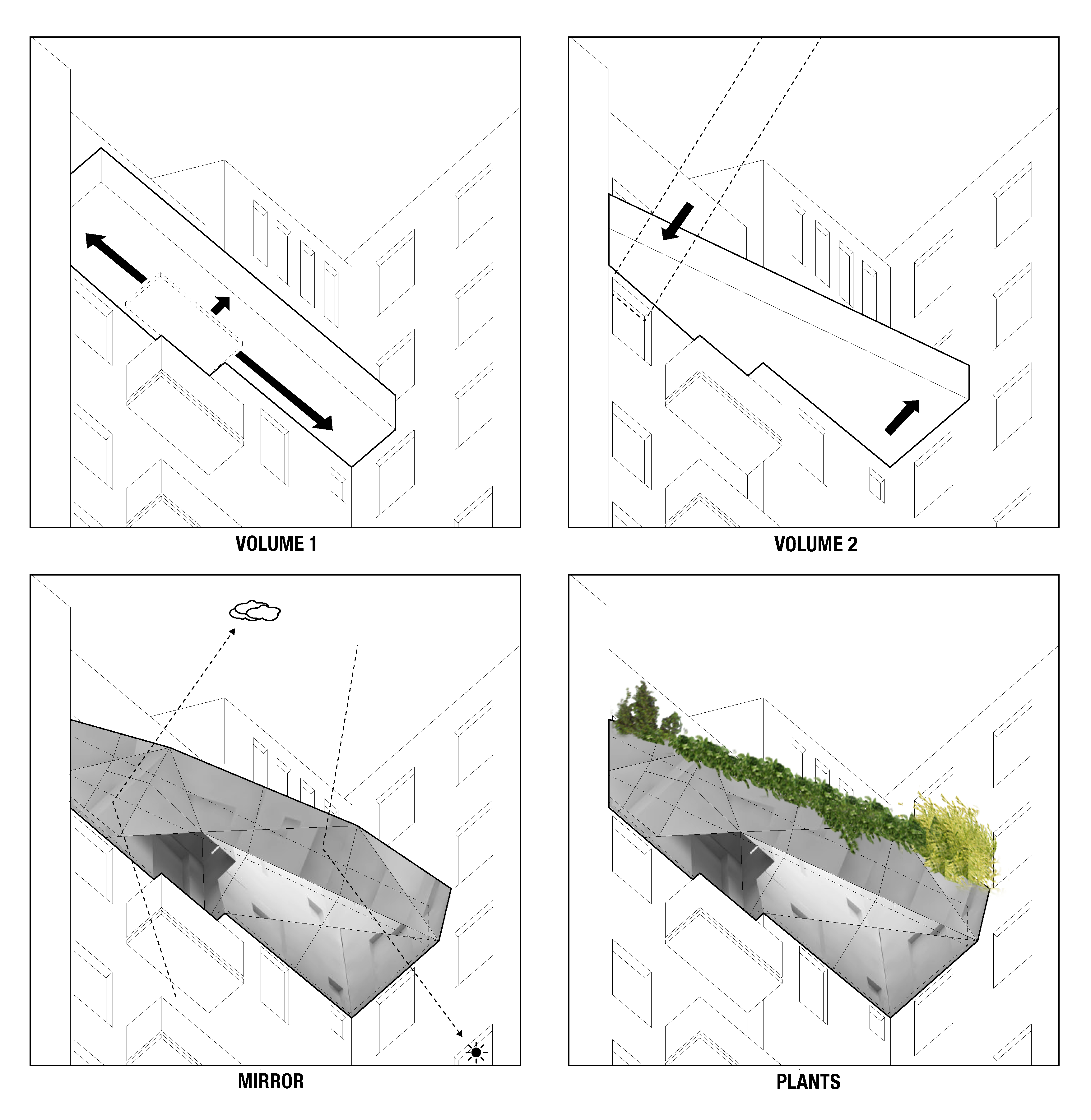 VOLUME 1

VOLUME 2

MIRROR

PLANTS