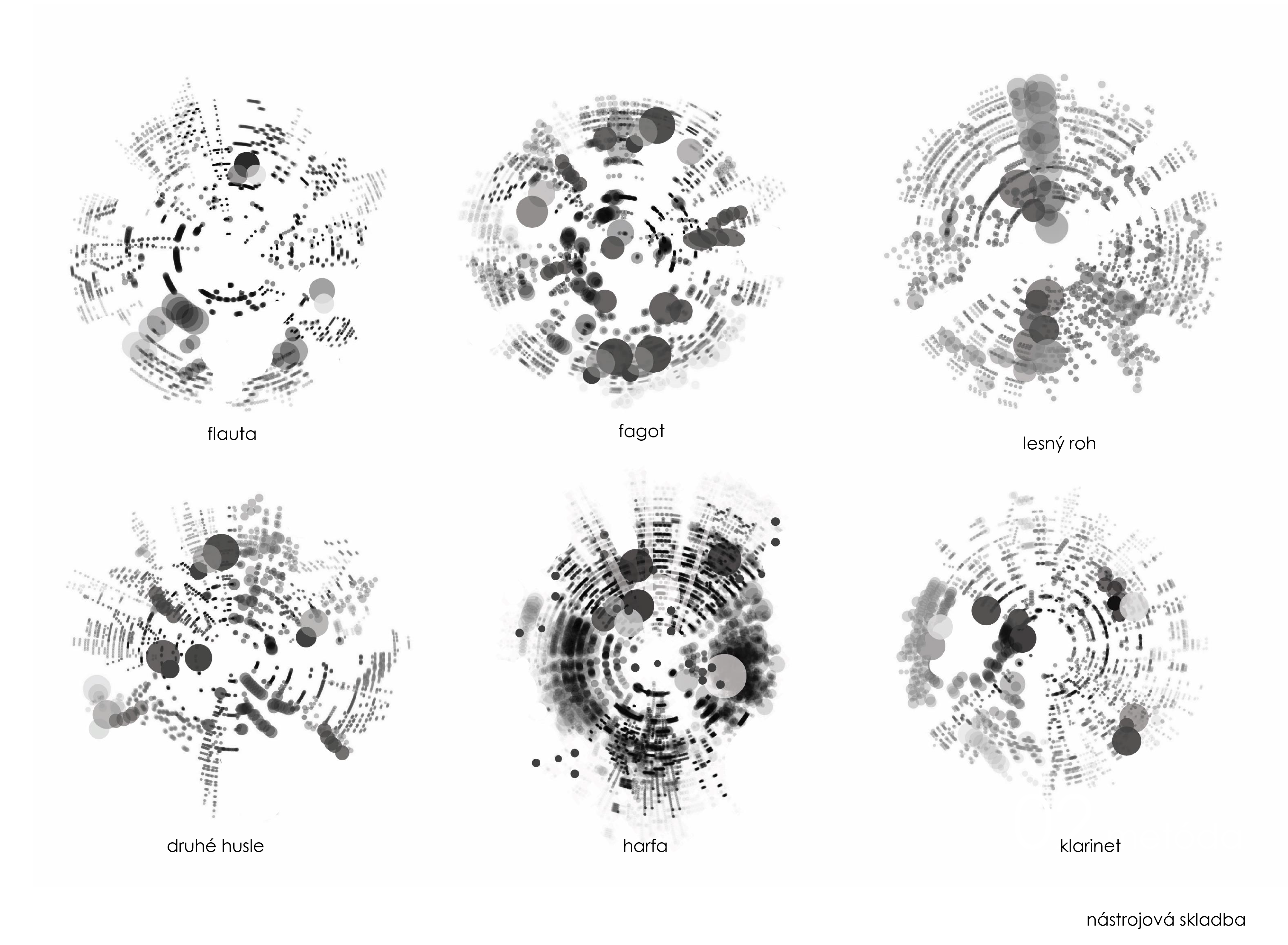 flauta

fagot

lesný roh

druhé husle

harfa

klarinet

nástrojová skladba