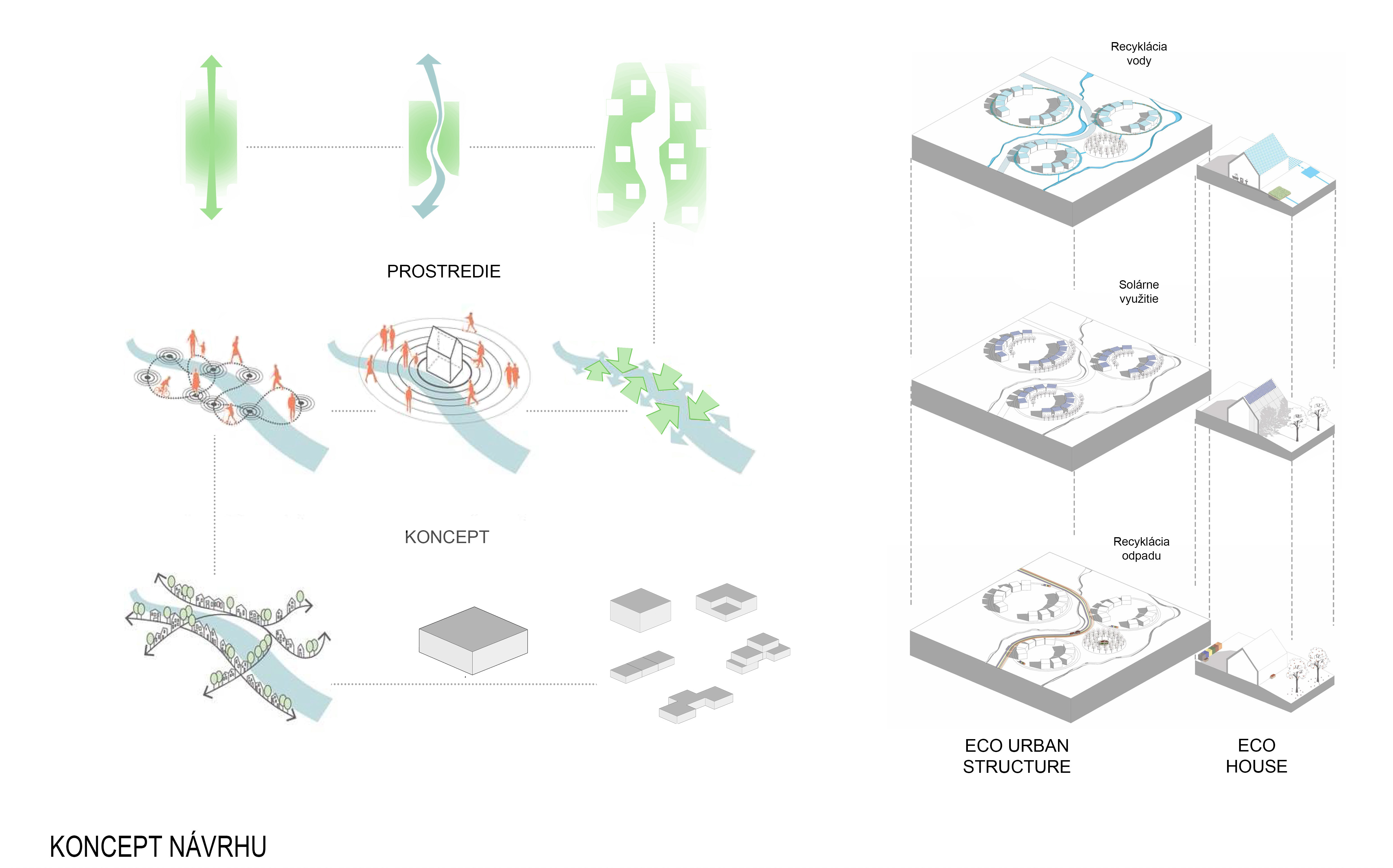 PROSTREDIE

KONCEPT

Recyklácia vody

Solárne využitie

Recyklácia odpadu

ECO URBAN STRUCTURE

ECO HOUSE

KONCEPT NÁVRHU