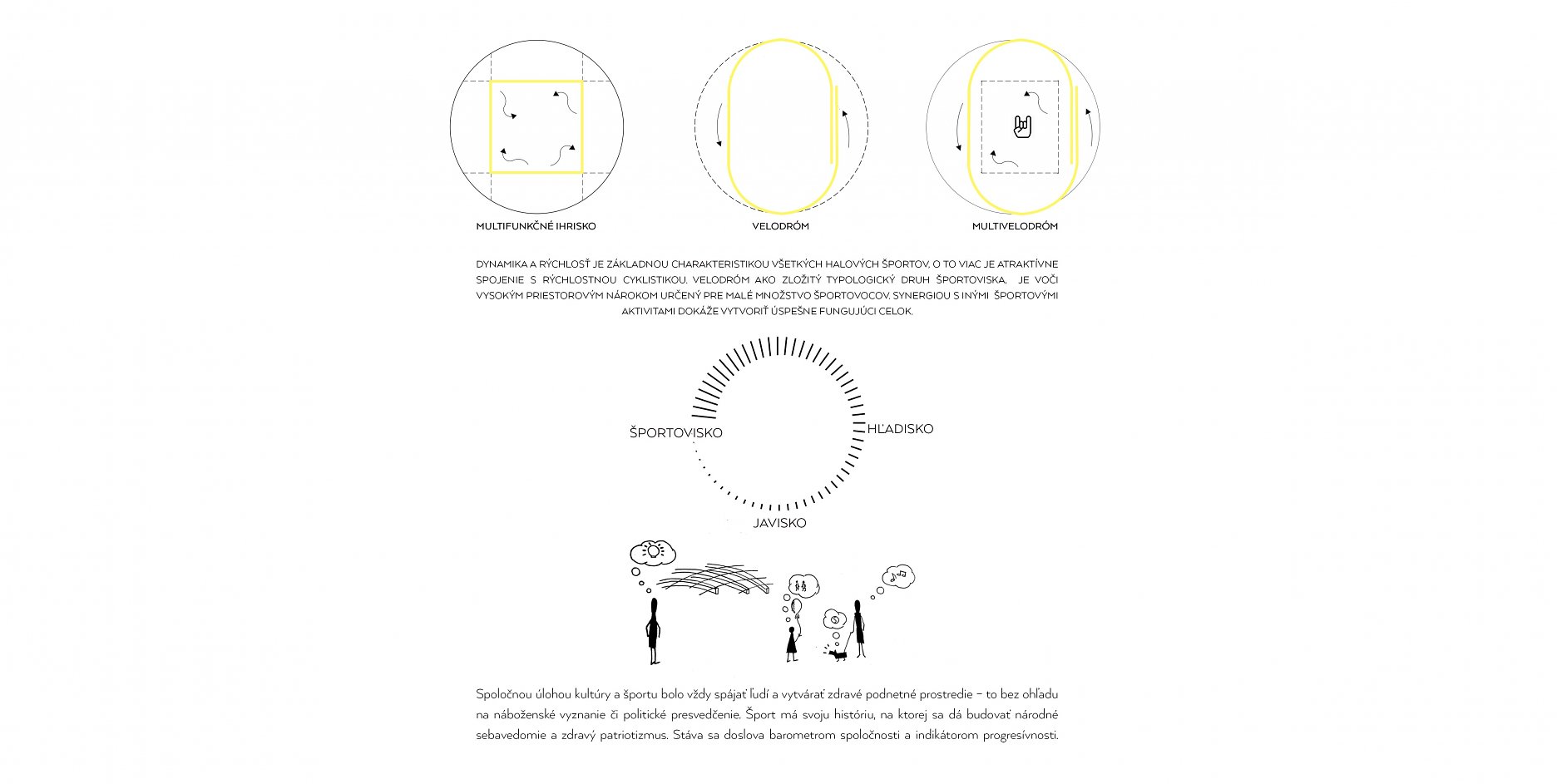 MULTIFUNKČNÉ IHRISKO

VELODRÓM

MULTIVELODRÓM

DYNAMIKA A RÝCHLOSŤ JE ZÁKLADNOU CHARAKTERISTIKOU VŠETKÝCH HALOVÝCH ŠPORTOV, O TO VIAC JE ATRAKTÍVNE SPOJENIE S RÝCHLOSTNOU CYKLISTIKOU. VELODRÓM AKO ZLOŽITÝ TYPOLOGICKÝ DRUH ŠPORTOVISKA, JE VOČI VYSOKÝM PRIESTOROVÝM NÁROKOM URČENÝ PRE MALÉ MNOŽSTVO ŠPORTOVCOV. SYNERGIOU S INÝMI ŠPORTOVÝMI AKTIVITAMI DOKÁŽE VYTVORIŤ ÚSPEŠNE FUNGUJÚCI CELOK.

ŠPORTOVISKO

HĽADISKO

JAVISKO

Spoločnou úlohou kultúry a športu bolo vždy spájať ľudí a vytvárať zdravé podnetné prostredie – to bez ohľadu na náboženské vyznanie či politické presvedčenie. Šport má svoju históriu, na ktorej sa dá budovať národné sebavedomie a zdravý patriotizmus. Stáva sa doslova barometrom spoločnosti a indikátorom progresívnosti.