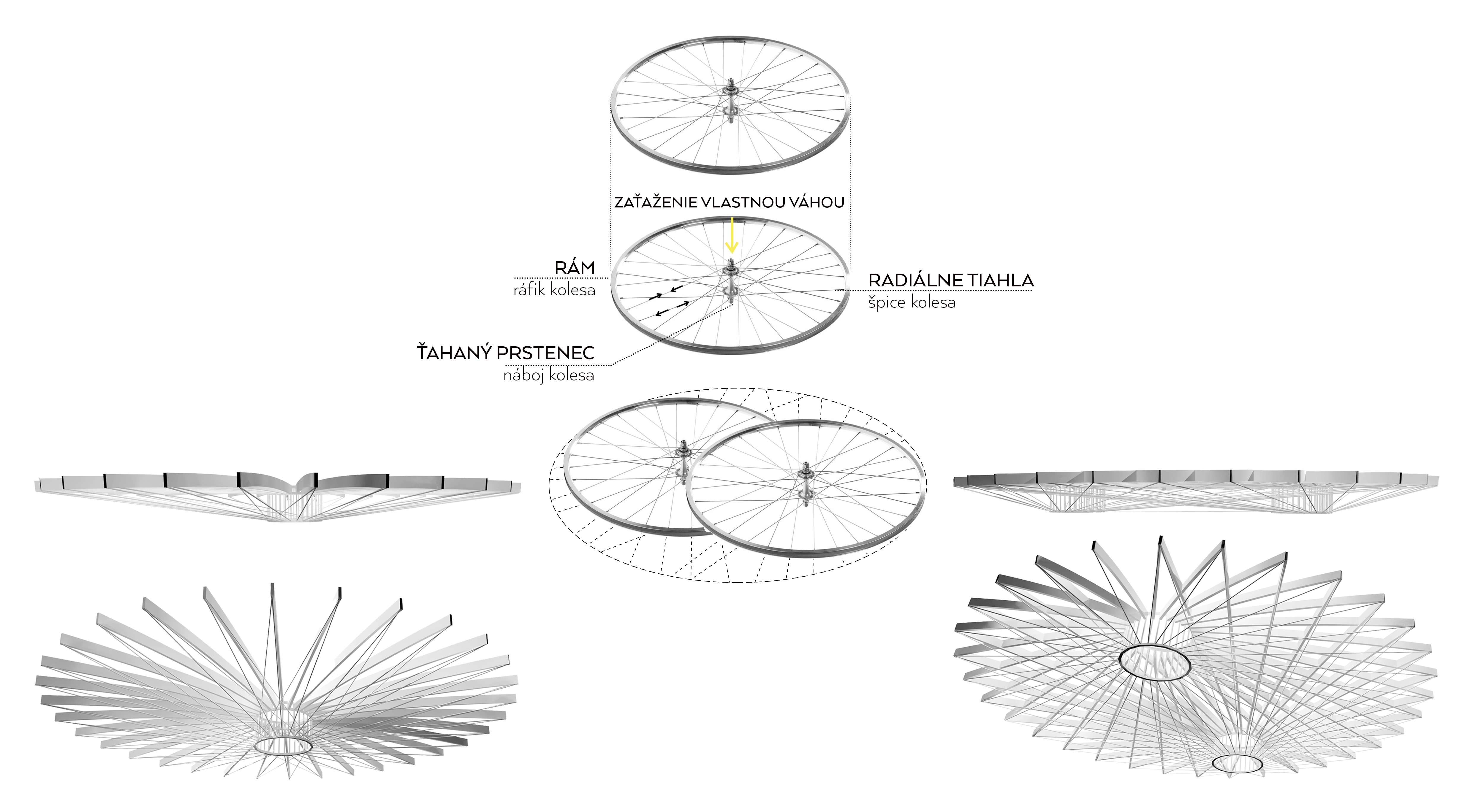 ZAŤAŽENIE VLASTNOU VÁHOU

RÁM
ráfik kolesa

RADIÁLNE TIAHLA
špice kolesa

ŤAHANÝ PRSTENEC
náboj kolesa