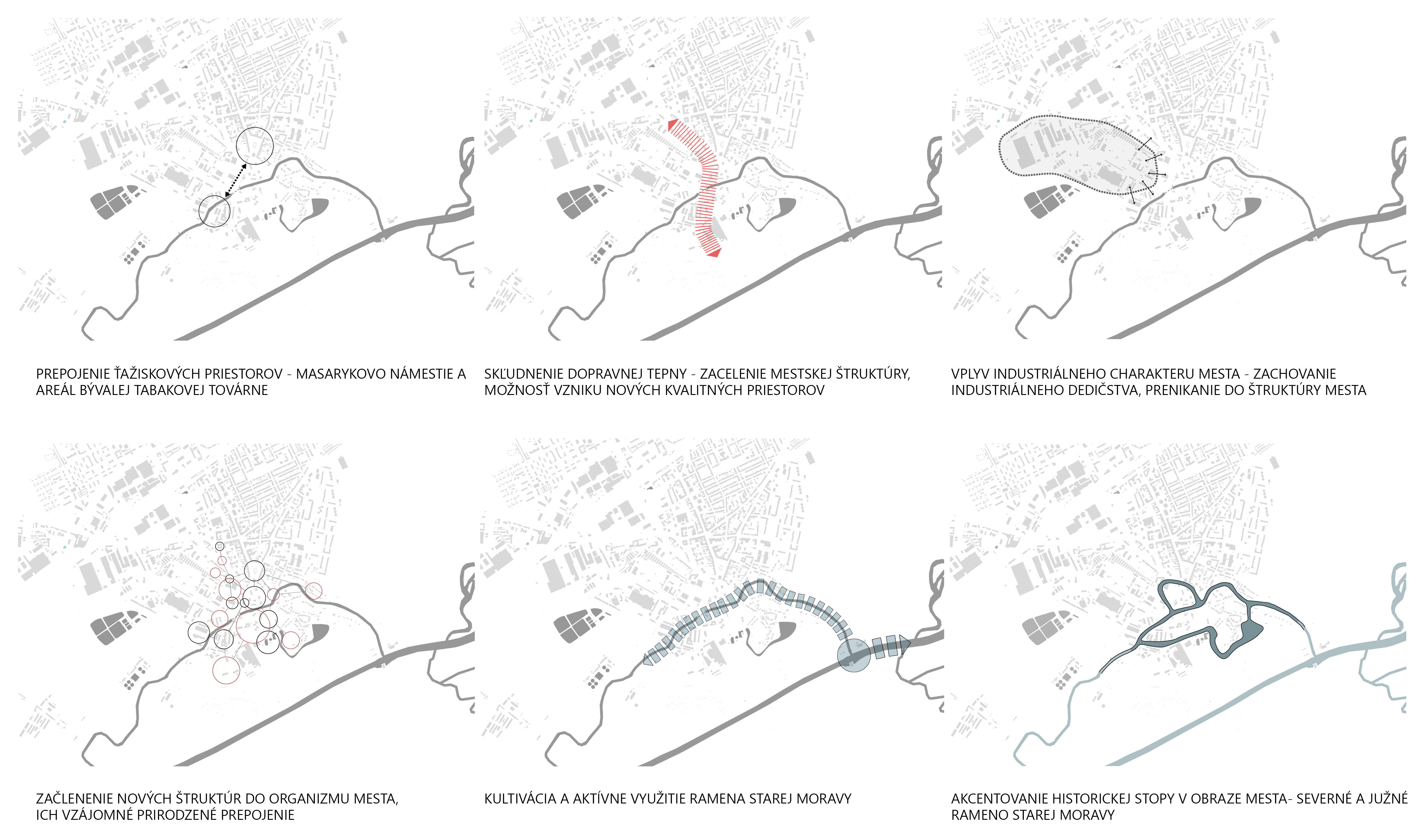 PREPOJENIE ŤAŽISKOVÝCH PRIESTOROV - MASARYKOVO NÁMESTIE A AREÁL BÝVALEJ TABAKOVEJ TOVÁRNE

SKĽUDNENIE DOPRAVNEJ TEPNY - ZACELENIE MESTSKEJ ŠTRUKTÚRY, MOŽNOSŤ VZNIKU NOVÝCH KVALITNÝCH PRIESTOROV

VPLYV INDUSTRIÁLNEHO CHARAKTERU MESTA - ZACHOVANIE INDUSTRIÁLNEHO DEDIČSTVA, PRENIKANIE DO ŠTRUKTÚRY MESTA

ZAČLENENIE NOVÝCH ŠTRUKTÚR DO ORGANIZMU MESTA, ICH VZÁJOMNÉ PRIRODZENÉ PREPOJENIE

KULTIVÁCIA A AKTÍVNE VYUŽITIE RAMENA STAREJ MORAVY

AKCENTOVANIE HISTORICKEJ STOPY V OBRAZE MESTA- SEVERNÉ A JUŽNÉ RAMENO STAREJ MORAVY