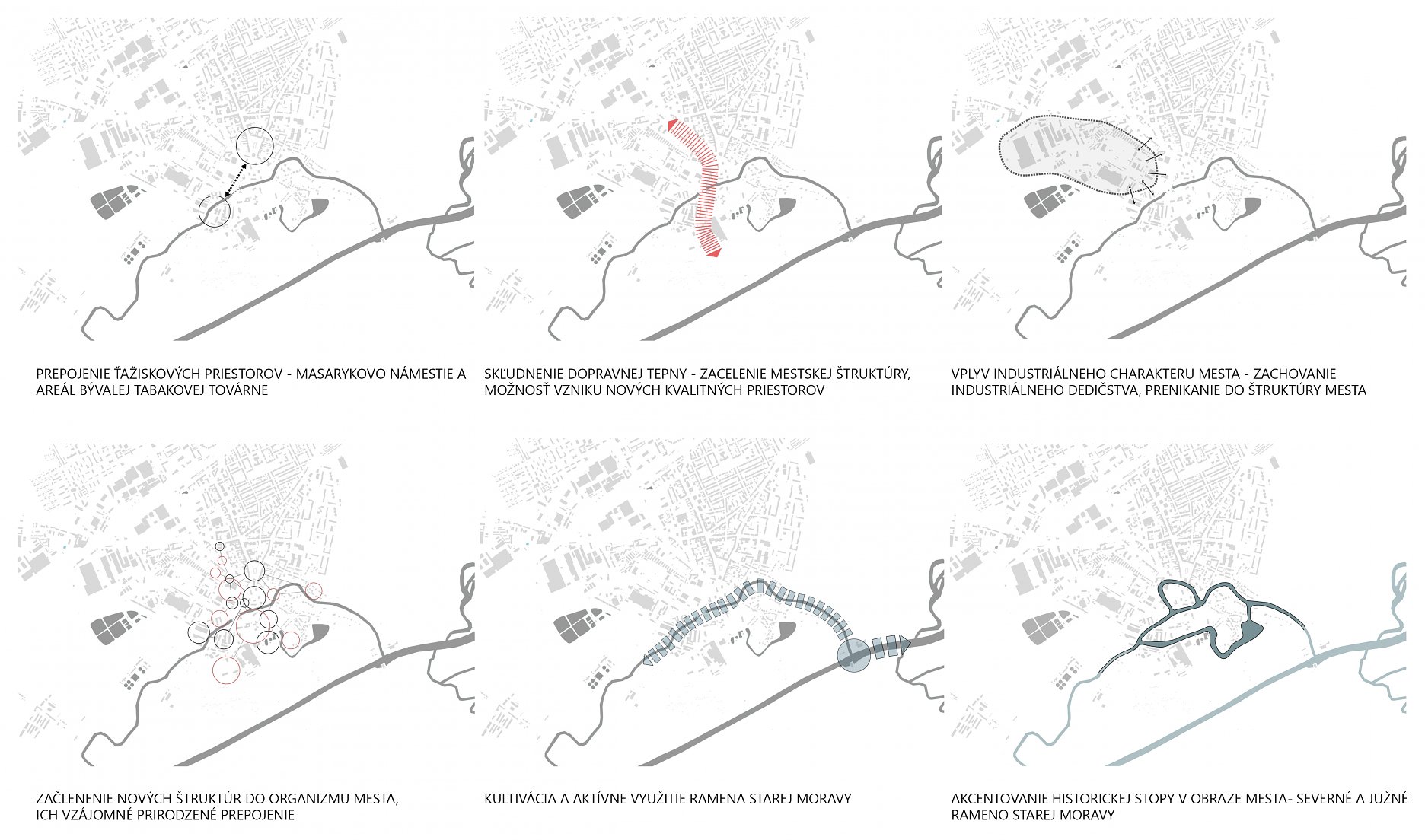 PREPOJENIE ŤAŽISKOVÝCH PRIESTOROV - MASARYKOVO NÁMESTIE A AREÁL BÝVALEJ TABAKOVEJ TOVÁRNE

SKĽUDNENIE DOPRAVNEJ TEPNY - ZACELENIE MESTSKEJ ŠTRUKTÚRY, MOŽNOSŤ VZNIKU NOVÝCH KVALITNÝCH PRIESTOROV

VPLYV INDUSTRIÁLNEHO CHARAKTERU MESTA - ZACHOVANIE INDUSTRIÁLNEHO DEDIČSTVA, PRENIKANIE DO ŠTRUKTÚRY MESTA

ZAČLENENIE NOVÝCH ŠTRUKTÚR DO ORGANIZMU MESTA, ICH VZÁJOMNÉ PRIRODZENÉ PREPOJENIE

KULTIVÁCIA A AKTÍVNE VYUŽITIE RAMENA STAREJ MORAVY

AKCENTOVANIE HISTORICKEJ STOPY V OBRAZE MESTA- SEVERNÉ A JUŽNÉ RAMENO STAREJ MORAVY