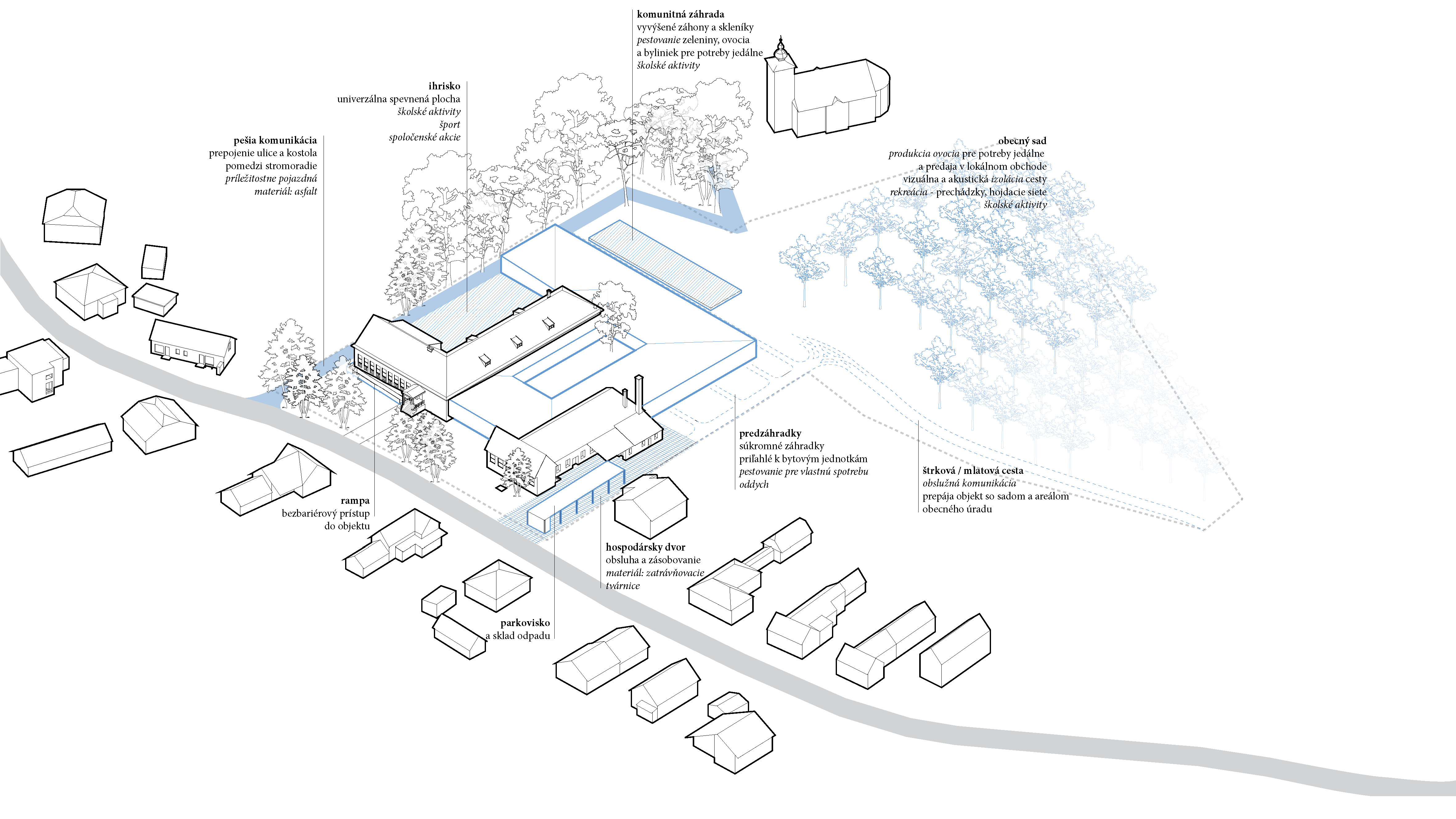 komunitná záhrada
vyvýšené záhony a skleníky
pestovanie zeleniny, ovocia
a byliniek pre potreby jedálne
školské aktivity

ihrisko
univerzálna spevnená plocha
školské aktivity
šport
spoločenské akcie

pešia komunikácia
prepojenie ulice a kostola
pomedzi stromoradie
príležitostne pojazdná
materiál: asfalt

obecný sad
produkcia ovocia pre potreby jedálne
a predaja v lokálnom obchode
vizuálna a akustická izolácia cesty
rekreácia - prechádzky, hojdacie siete
školské aktivity

predzáhradky
súkromné záhradky
priľahlé k bytovým jednotkám
pestovanie pre vlastnú spotrebu
oddych

štrková / mlatová cesta
obslužná komunikácia
prepája objekt so sadom a areálom
obecného úradu

rampa
bezbariérový prístup
do objektu

hospodársky dvor
obsluha a zásobovanie
materiál: zatrávňovacie
tvárnice

parkovisko
a sklad odpadu