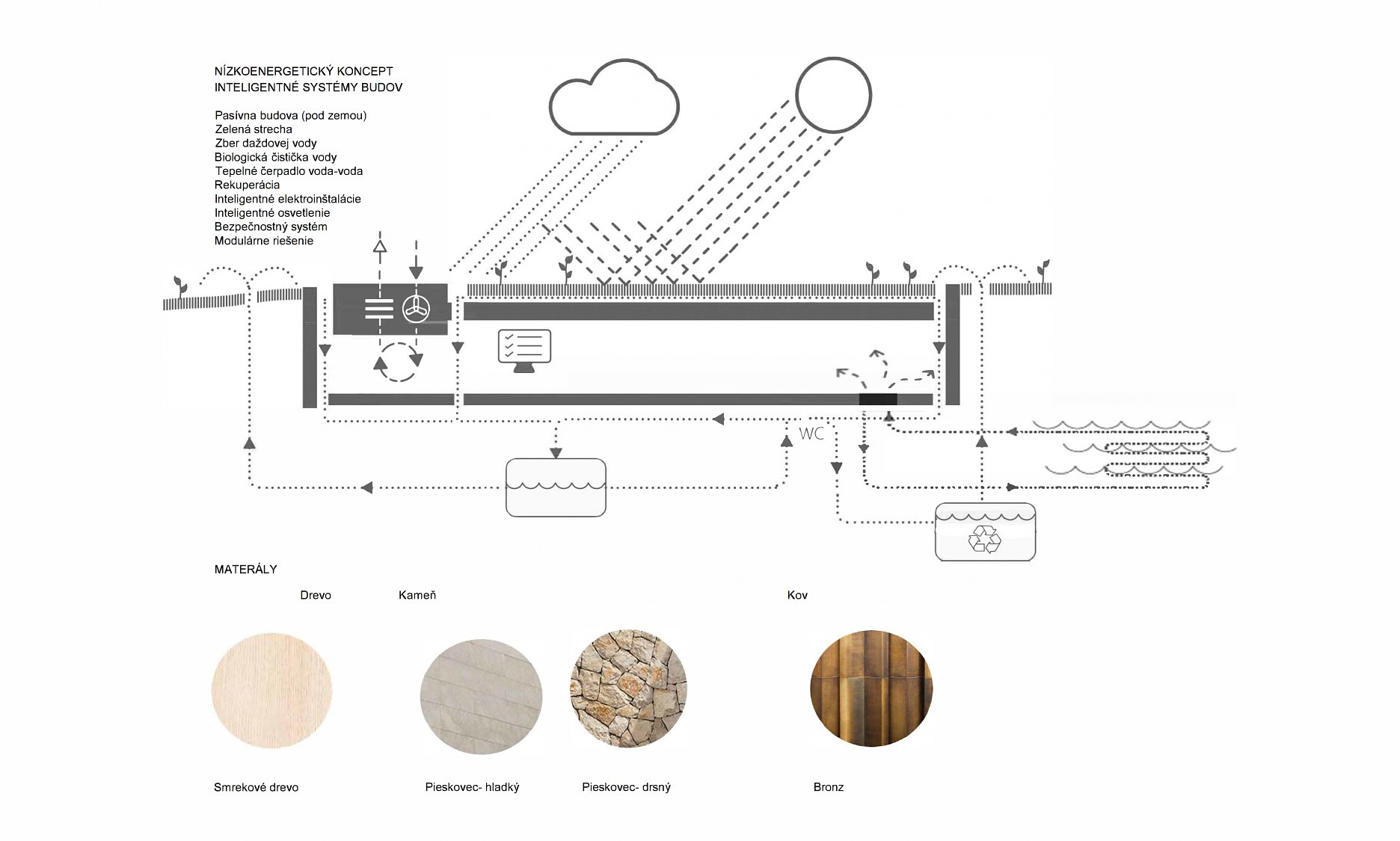 NÍZKOENERGETICKÝ KONCEPT
INTELIGENTNÉ SYSTÉMY BUDOV

Pasívna budova (pod zemou)
Zelená strecha
Zber dažďovej vody
Biologická čistička vody
Tepelné čerpadlo voda-voda
Rekuperácia
Inteligentné elektroinštalácie
Inteligentné osvetlenie
Bezpečnostný systém
Modulárne riešenie

WC

MATERÁLY

Drevo

Kameň

Kov

Smrekové drevo

Pieskovec- hladký

Pieskovec- drsný

Bronz