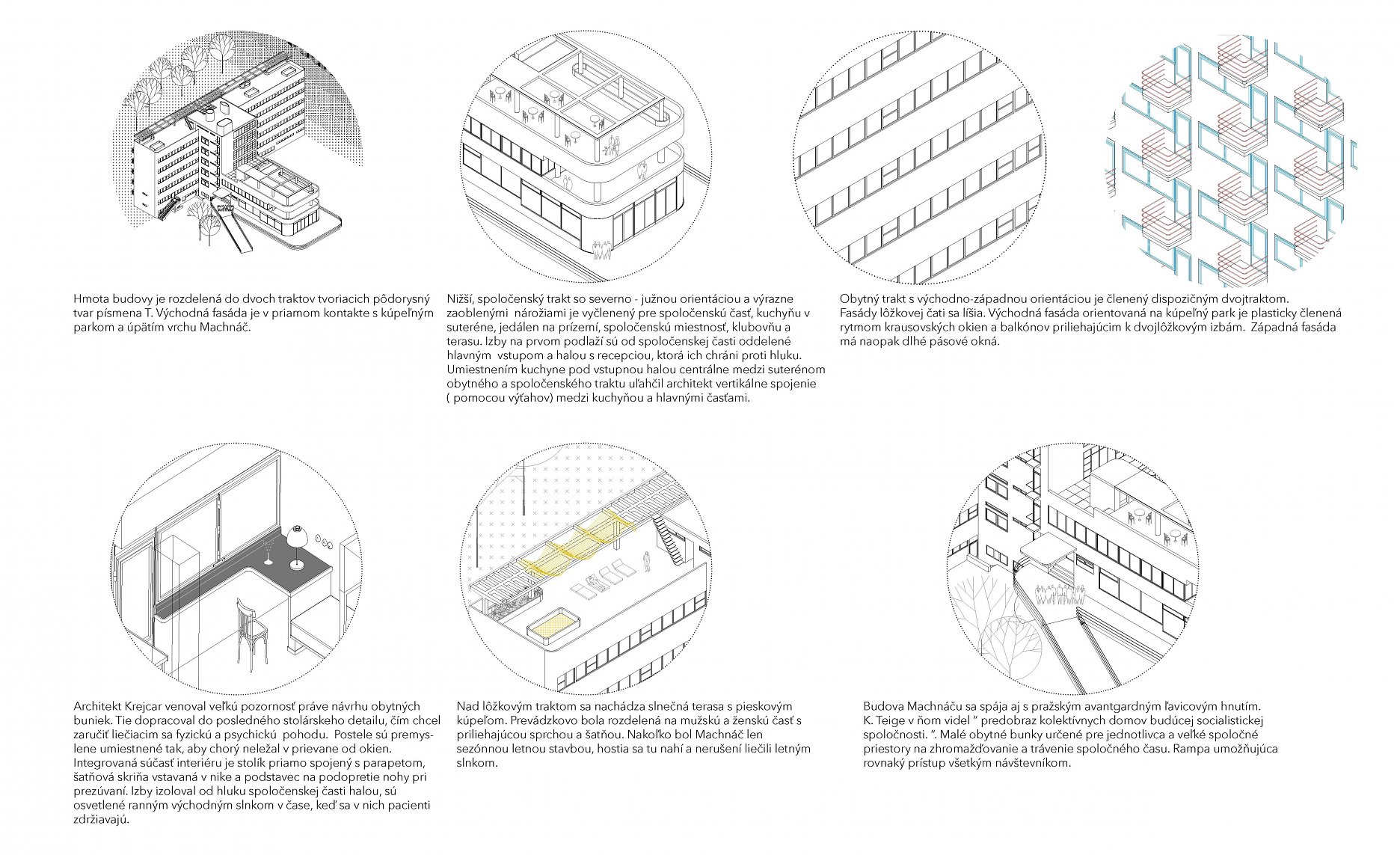 Hmota budovy je rozdelená do dvoch traktov tvoriacich pôdorysný tvar písmena T. Východná fasáda je v priamom kontakte s kúpeľným parkom a úpätím vrchu Machnáč.

Nižší, spoločenský trakt so severno - južnou orientáciou a výrazne zaoblenými nárožiami je vyčlenený pre spoločenskú časť, kuchyňu v suteréne, jedálen na prízemí, spoločenskú miestnosť, klubovňu a terasu. Izby na prvom podlaží sú od spoločenskej časti oddelené hlavným vstupom a halou s recepciou, ktorá ich chráni proti hluku. Umiestnením kuchyne pod vstupnou halou centrálne medzi suterénom obytného a spoločenského traktu uľahčil architekt vertikálne spojenie ( pomocou výťahov) medzi kuchyňou a hlavnými časťami.

Obytný trakt s východno-západnou orientáciou je členený dispozičným dvojtraktom. Fasády lôžkovej čati sa líšia. Východná fasáda orientovaná na kúpeľný park je plasticky členená rytmom krausovských okien a balkónov priliehajúcim k dvojlôžkovým izbám. Západná fasáda má naopak dlhé pásové okná.

Architekt Krejcar venoval veľkú pozornosť práve návrhu obytných buniek. Tie dopracoval do posledného stolárskeho detailu, čím chcel zaručiť liečiacim sa fyzickú a psychickú pohodu. Postele sú premyslene umiestnené tak, aby chorý neležal v prievane od okien. Integrovaná súčasť interiéru je stolík priamo spojený s parapetom, šatňová skriňa vstavaná v nike a podstavec na podopretie nohy pri prezúvaní. Izby izoloval od hluku spoločenskej časti halou, sú osvetlené ranným východným slnkom v čase, keď sa v nich pacienti zdržiavajú.

Nad lôžkovým traktom sa nachádza slnečná terasa s pieskovým kúpeľom. Prevádzkovo bola rozdelená na mužskú a ženskú časť s priliehajúcou sprchou a šatňou. Nakoľko bol Machnáč len sezónnou letnou stavbou, hostia sa tu nahí a nerušení liečili letným slnkom.

Budova Machnáču sa spája aj s pražským avantgardným ľavicovým hnutím. K. Teige v ňom videl " predobraz kolektívnych domov budúcej socialistickej spoločnosti. ". Malé obytné bunky určené pre jednotlivca a veľké spoločné priestory na zhromažďovanie a trávenie spoločného času. Rampa umožňujúca rovnaký prístup všetkým návštevníkom.