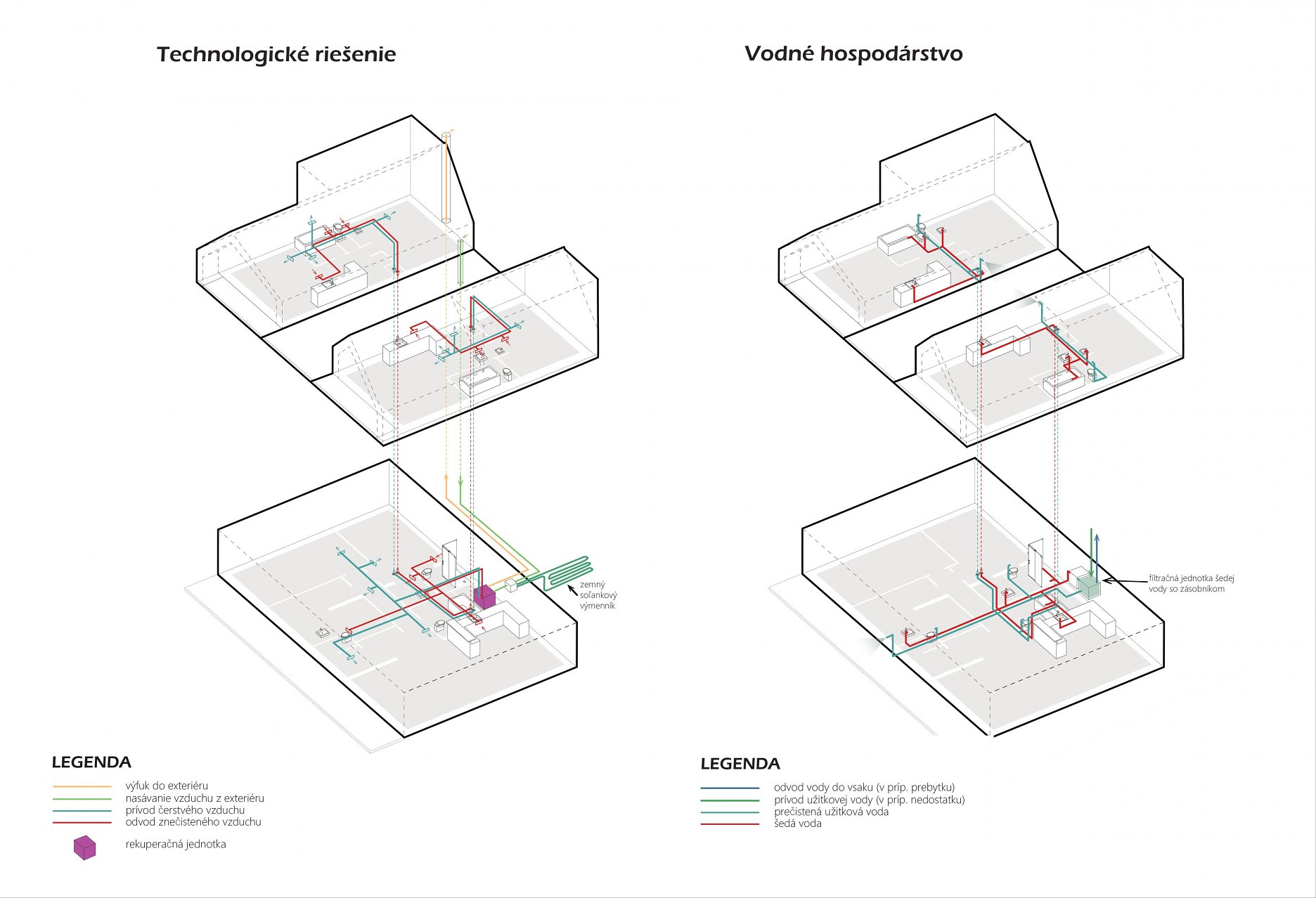 Technologické riešenie

zemný soľankový výmenník

LEGENDA

výfuk do exteriéru
nasávanie vzduchu z exteriéru
prívod čerstvého vzduchu
odvod znečisteného vzduchu
rekuperačná jednotka

Vodné hospodárstvo

filtračná jednotka šedej vody so zásobníkom

LEGENDA

odvod vody do vsaku (v príp. prebytku)
prívod užitkovej vody (v príp. nedostatku)
prečistená užitková voda
šedá voda