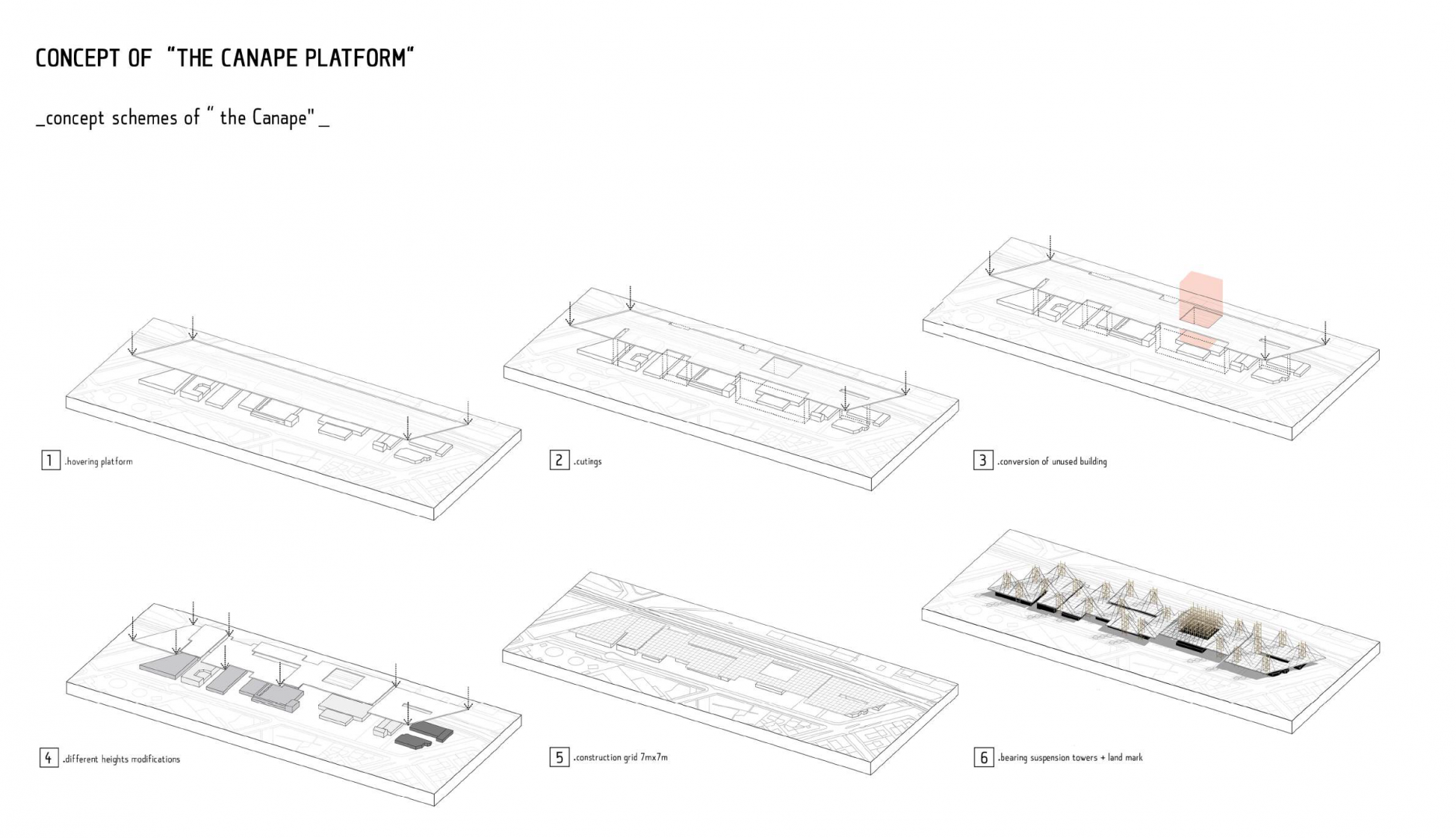 CONCEPT OF "THE CANAPE PLATFORM"

_concept schemes of " the Canape"_

1 .hovering platform

2 .cutings

3 .conversion of unused building

4 .different heights modifications

5 .construction grid 7mx7m

6 .bearing suspension towers + land mark