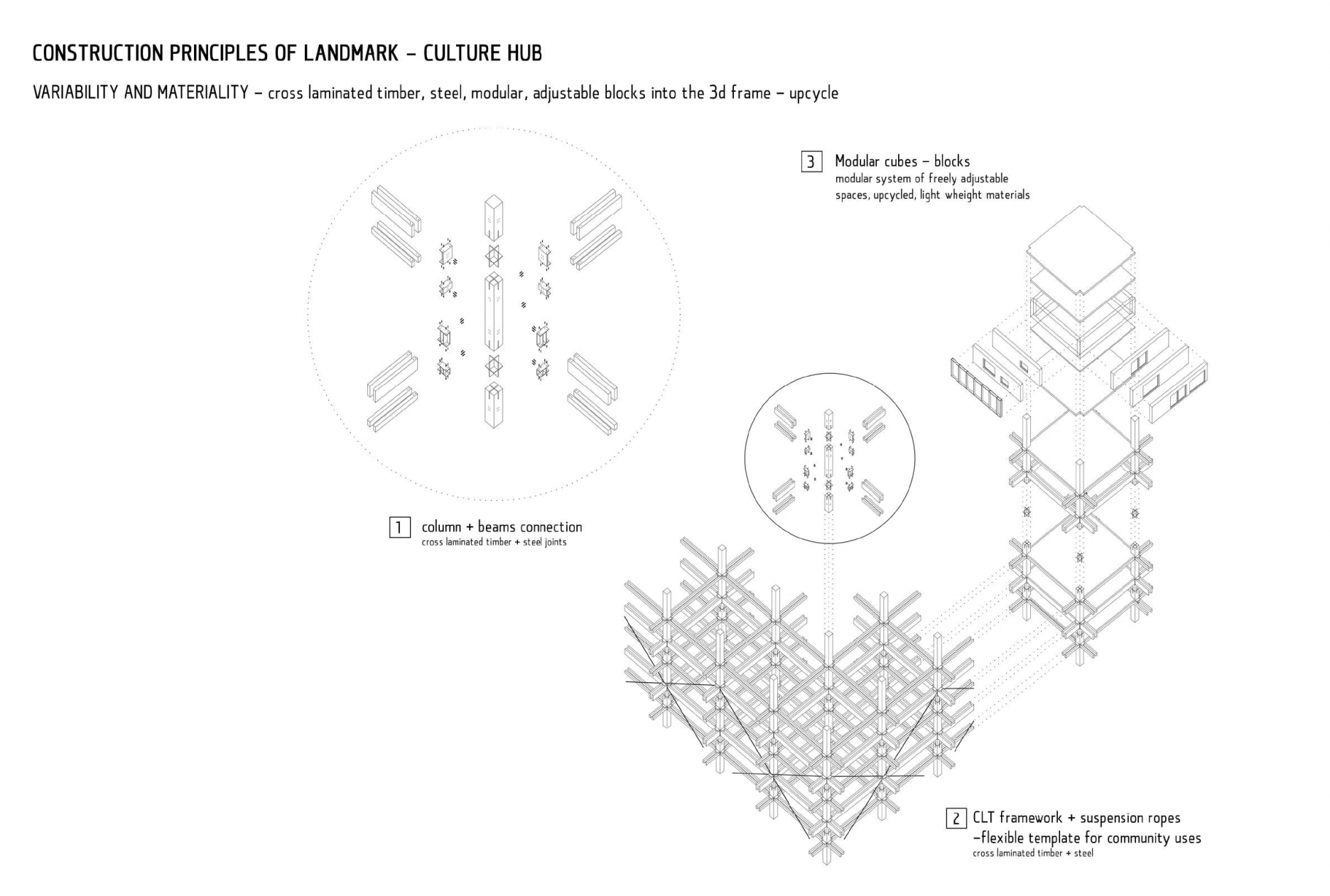 CONSTRUCTION PRINCIPLES OF LANDMARK – CULTURE HUB

VARIABILITY AND MATERIALITY – cross laminated timber, steel, modular, adjustable blocks into the 3d frame – upcycle

3 Modular cubes – blocks
modular system of freely adjustable spaces, upcycled, light wheight materials

1 column + beams connection
cross laminated timber + steel joints

2 CLT framework + suspension ropes
–flexible template for community uses
cross laminated timber + steel