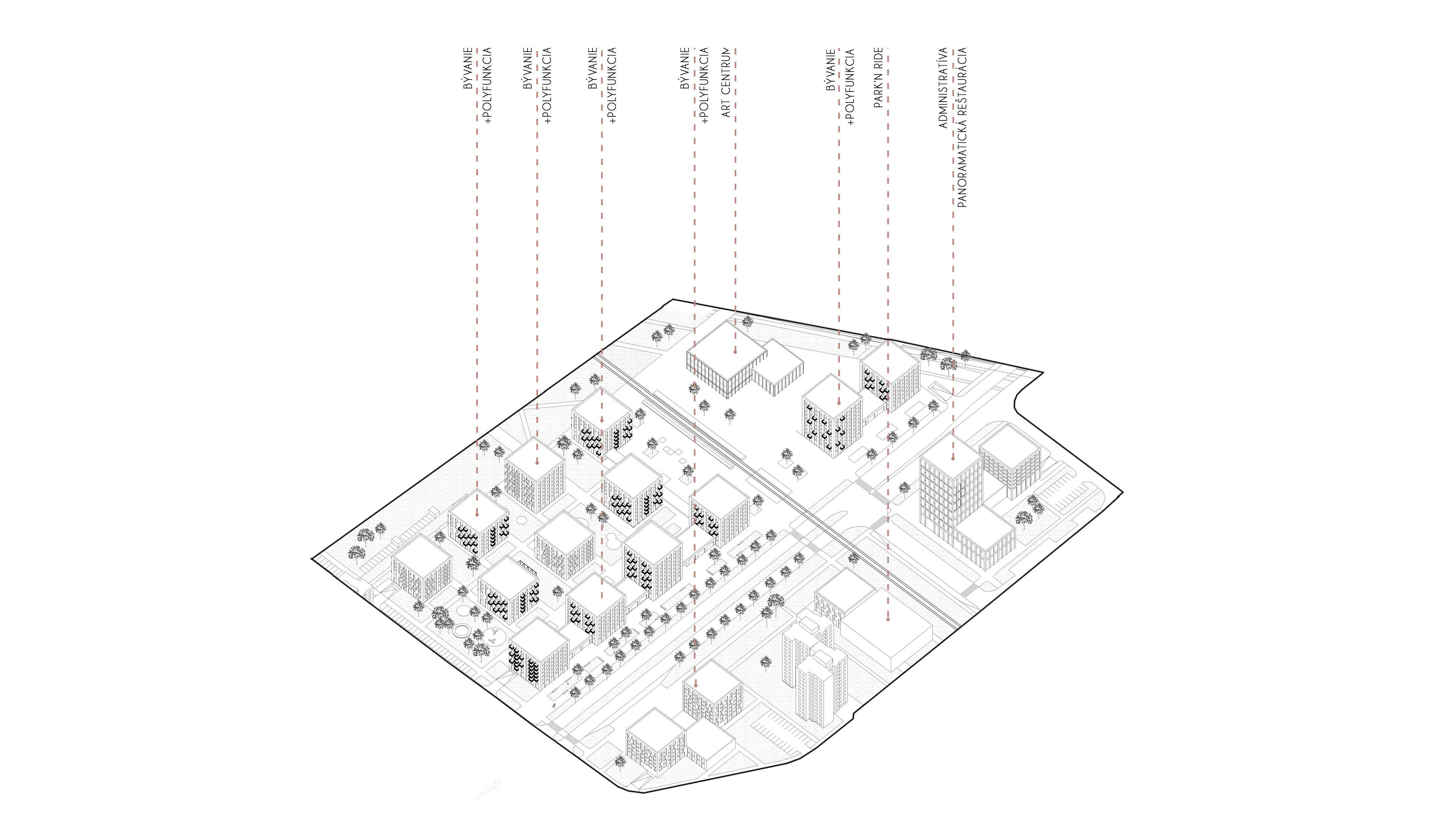 BÝVANIE
+POLYFUNKCIA

BÝVANIE
+POLYFUNKCIA

BÝVANIE
+POLYFUNKCIA

BÝVANIE
+POLYFUNKCIA

ART CENTRUM

BÝVANIE
+POLYFUNKCIA

PARK'N RIDE

ADMINISTRATÍVA
PANORAMATICKÁ REŠTAURÁCIA