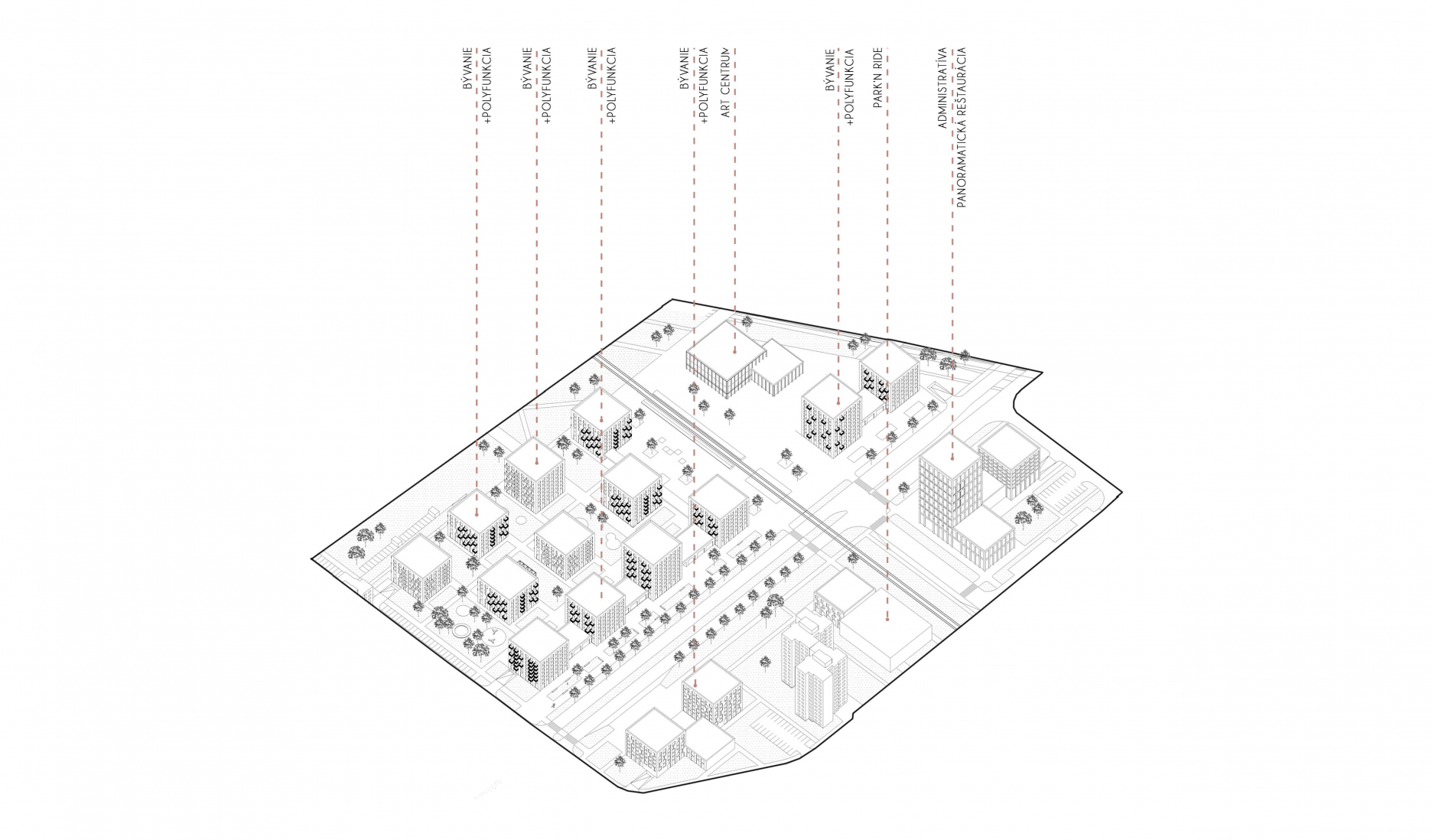 BÝVANIE
+POLYFUNKCIA

BÝVANIE
+POLYFUNKCIA

BÝVANIE
+POLYFUNKCIA

BÝVANIE
+POLYFUNKCIA
ART CENTRUM

BÝVANIE
+POLYFUNKCIA

PARK'N RIDE

ADMINISTRATÍVA
PANORAMATICKÁ REŠTAURÁCIA