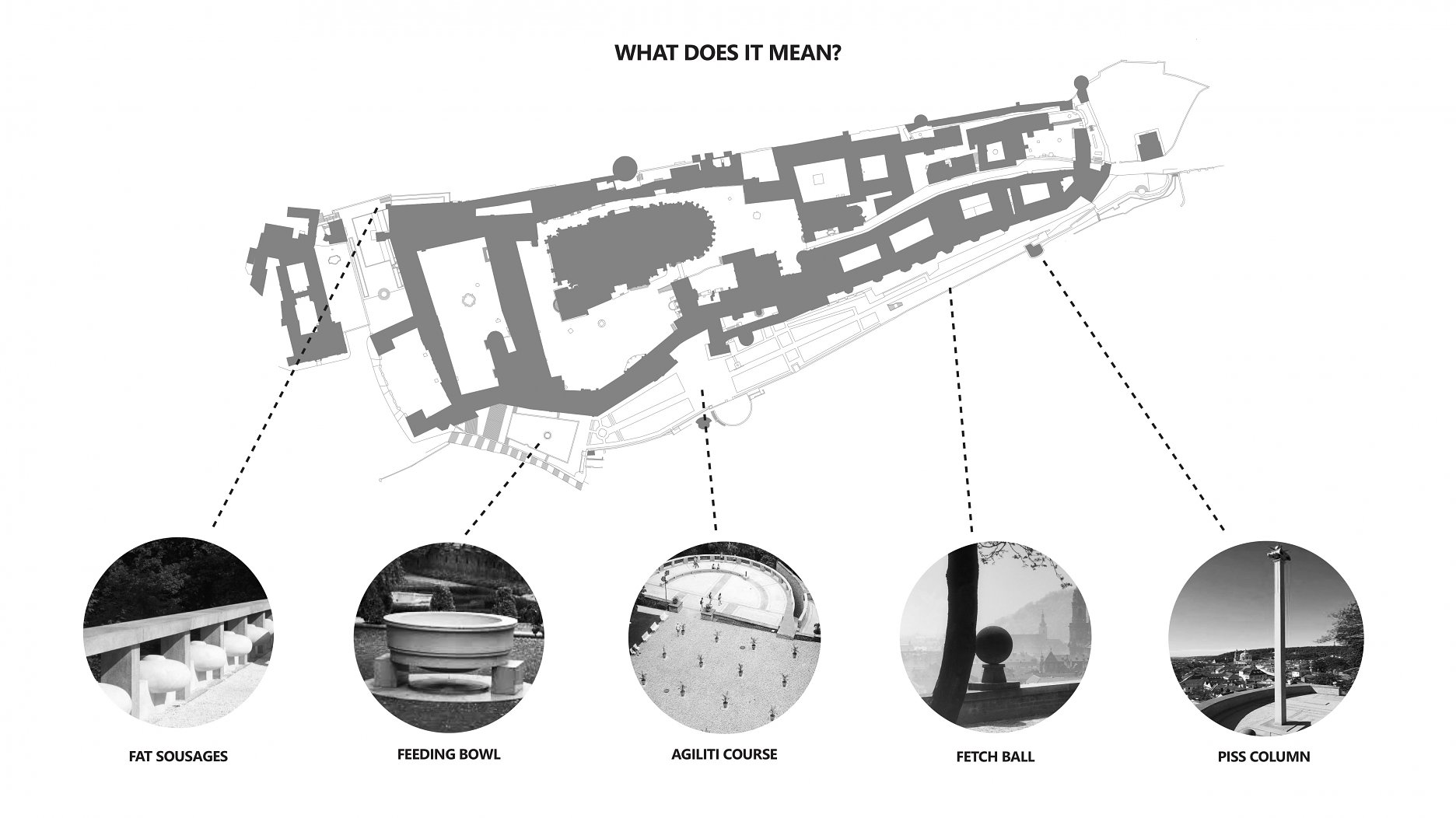 WHAT DOES IT MEAN?

FAT SOUSAGES

FEEDING BOWL

AGILITI COURSE

FETCH BALL

PISS COLUMN