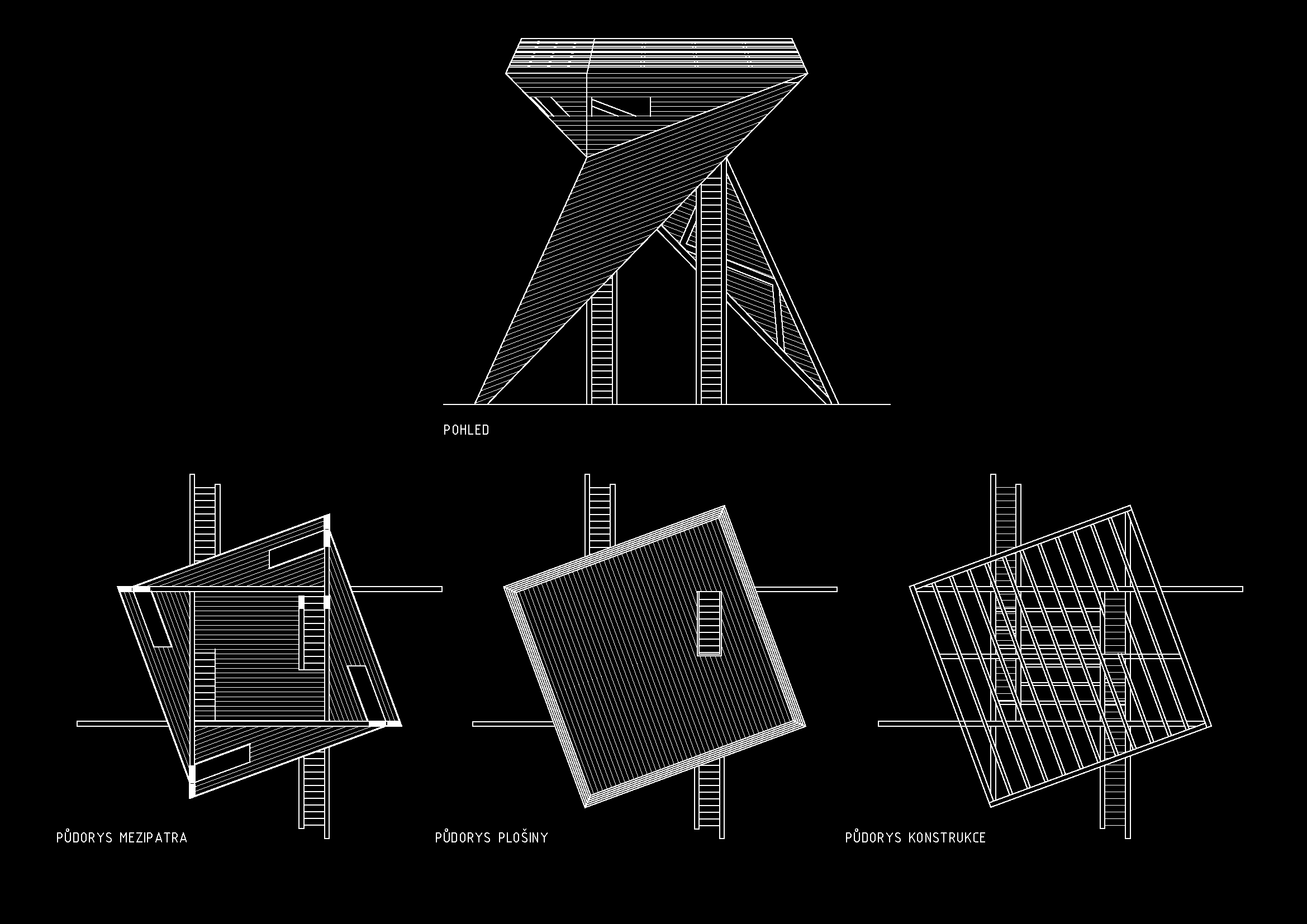 POHLED

PŮDORYS MEZIPATRA

PŮDORYS PLOŠINY

PŮDORYS KONSTRUKCE