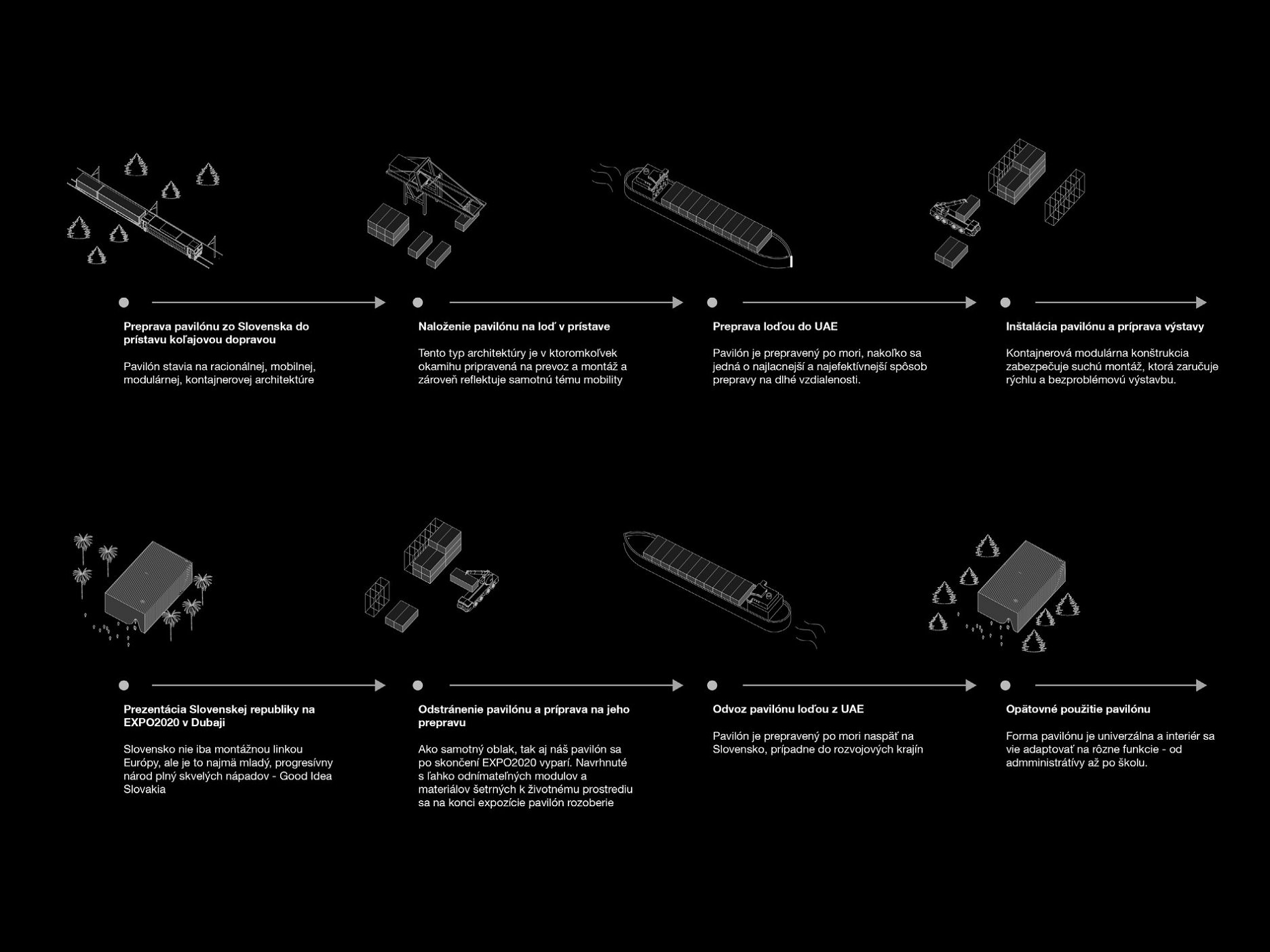 Preprava pavilónu zo Slovenska do prístavu koľajovou dopravou

Pavilón stavia na racionálnej, mobilnej, modulárnej, kontajnerovej architektúre

Naloženie pavilónu na loď v prístave

Tento typ architektúry je v ktoromkoľvek okamihu pripravená na prevoz a montáž a zároveň reflektuje samotnú tému mobility

Preprava loďou do UAE

Pavilón je prepravený po mori, nakoľko sa jedná o najlacnejší a najefektívnejší spôsob prepravy na dlhé vzdialenosti.

Inštalácia pavilónu a príprava výstavy

Kontajnerová modulárna konštrukcia zabezpečuje suchú montáž, ktorá zaručuje rýchlu a bezproblémovú výstavbu.

Prezentácia Slovenskej republiky na EXPO2020 v Dubaji

Slovensko nie iba montážnou linkou Európy, ale je to najmä mladý, progresívny národ plný skvelých nápadov - Good Idea Slovakia

Odstránenie pavilónu a príprava na jeho prepravu

Ako samotný oblak, tak aj náš pavilón sa po skončení EXPO2020 vyparí. Navrhnuté s ľahko odnímateľných modulov a materiálov šetrných k životnému prostrediu sa na konci expozície pavilón rozoberie

Odvoz pavilónu loďou z UAE

Pavilón je prepravený po mori naspäť na Slovensko, prípadne do rozvojových krajín

Opätovné použitie pavilónu

Forma pavilónu je univerzálna a interiér sa vie adaptovať na rôzne funkcie - od admministratívy až po školu.