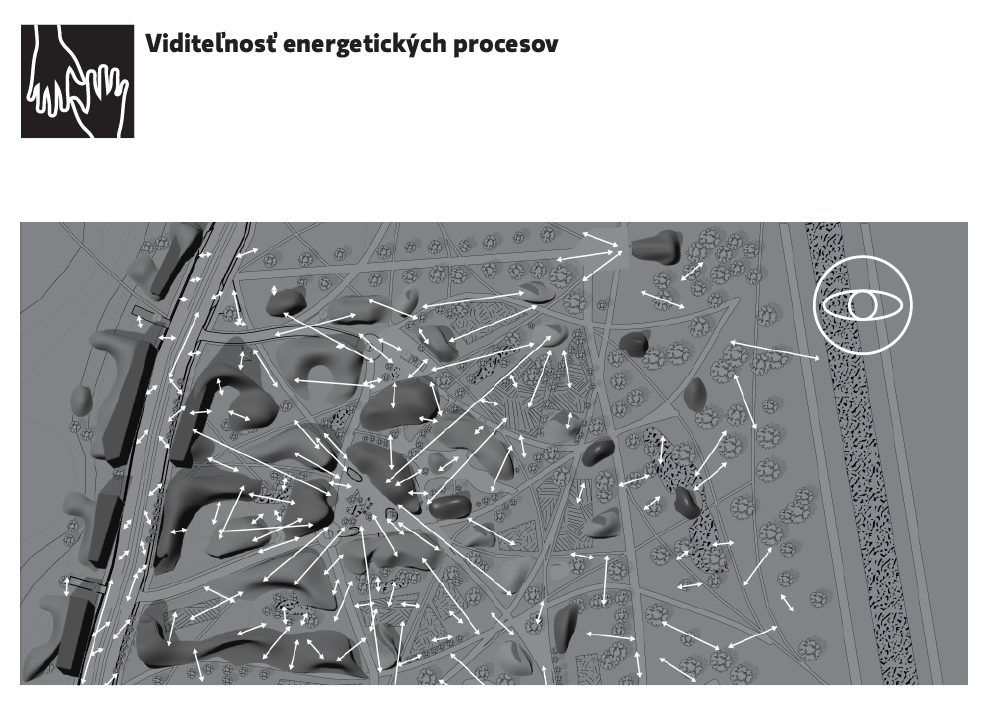 Viditeľnosť energetických procesov