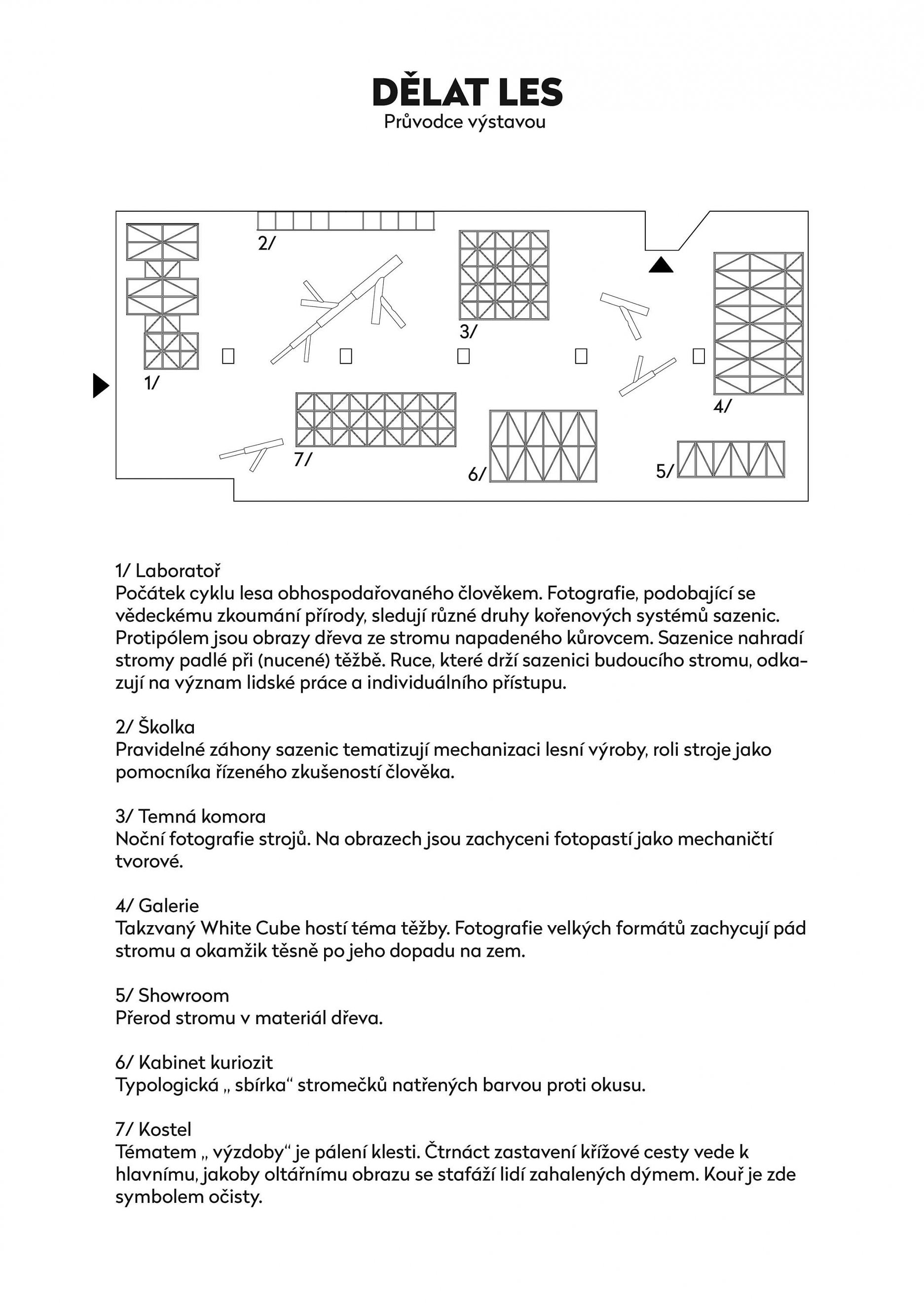 DĚLAT LES
Průvodce výstavou

2/
3/
1/
4/
7/
6/
5/

1/ Laboratoř
Počátek cyklu lesa obhospodařovaného člověkem. Fotografie, podobající se vědeckému zkoumání přírody, sledují různé druhy kořenových systémů sazenic. Protipólem jsou obrazy dřeva ze stromu napadeného kůrovcem. Sazenice nahradí stromy padlé při (nucené) těžbě. Ruce, které drží sazenici budoucího stromu, odkazují na význam lidské práce a individuálního přístupu.

2/ Školka
Pravidelné záhony sazenic tematizují mechanizaci lesní výroby, roli stroje jako pomocníka řízeného zkušeností člověka.

3/ Temná komora
Noční fotografie strojů. Na obrazech jsou zachyceni fotopastí jako mechaničtí tvorové.

4/ Galerie
Takzvaný White Cube hostí téma těžby. Fotografie velkých formátů zachycují pád stromu a okamžik těsně po jeho dopadu na zem.

5/ Showroom
Přerod stromu v materiál dřeva.

6/ Kabinet kuriozit
Typologická „ sbírka“ stromečků natřených barvou proti okusu.

7/ Kostel
Tématem „ výzdoby“ je pálení klesti. Čtrnáct zastavení křížové cesty vede k hlavnímu, jakoby oltářnímu obrazu se stafáží lidí zahalených dýmem. Kouř je zde symbolem očisty.