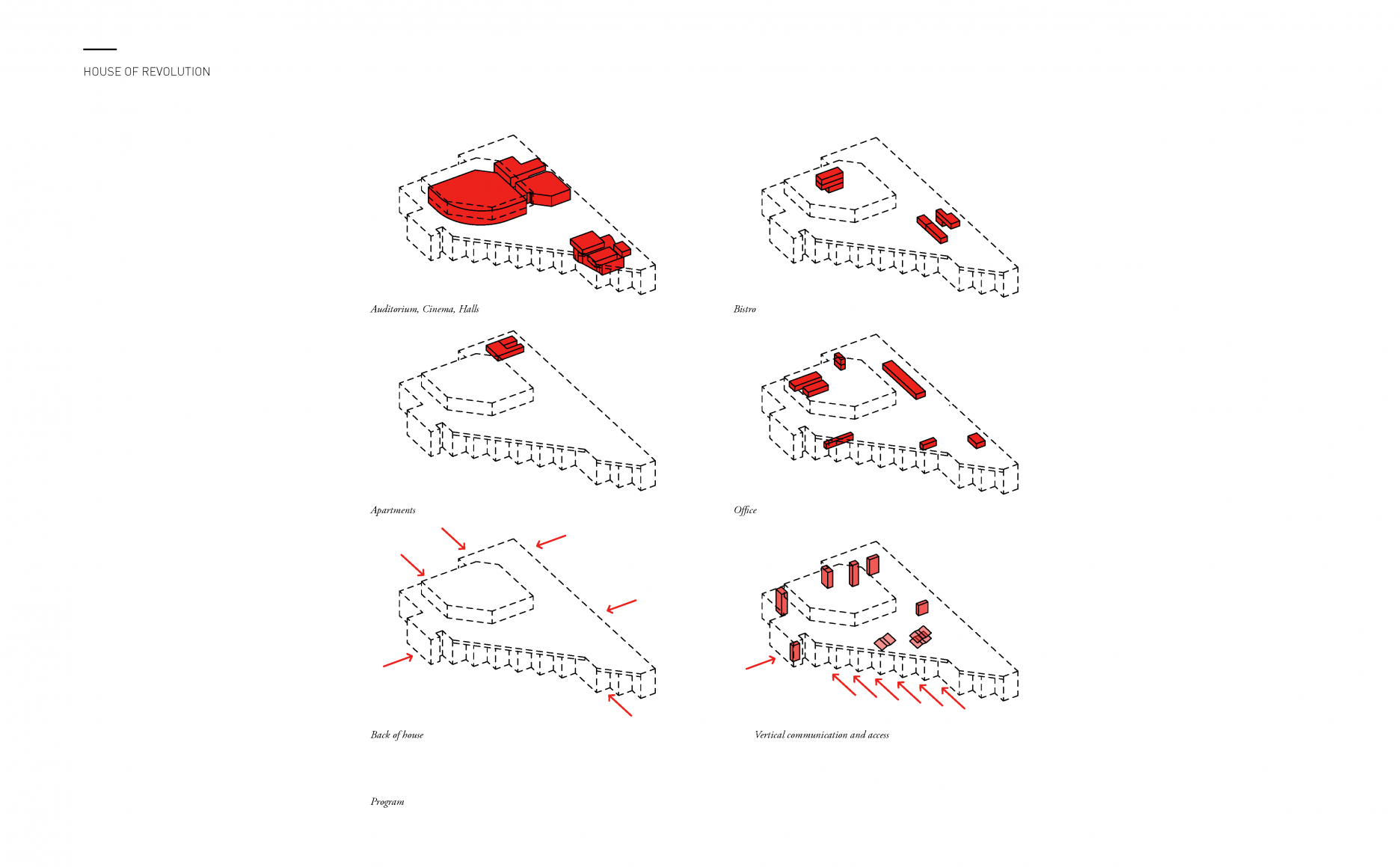 HOUSE OF REVOLUTION

Auditorium, Cinema, Halls

Bistro

Apartments

Office

Back of house

Vertical communication and access

Program