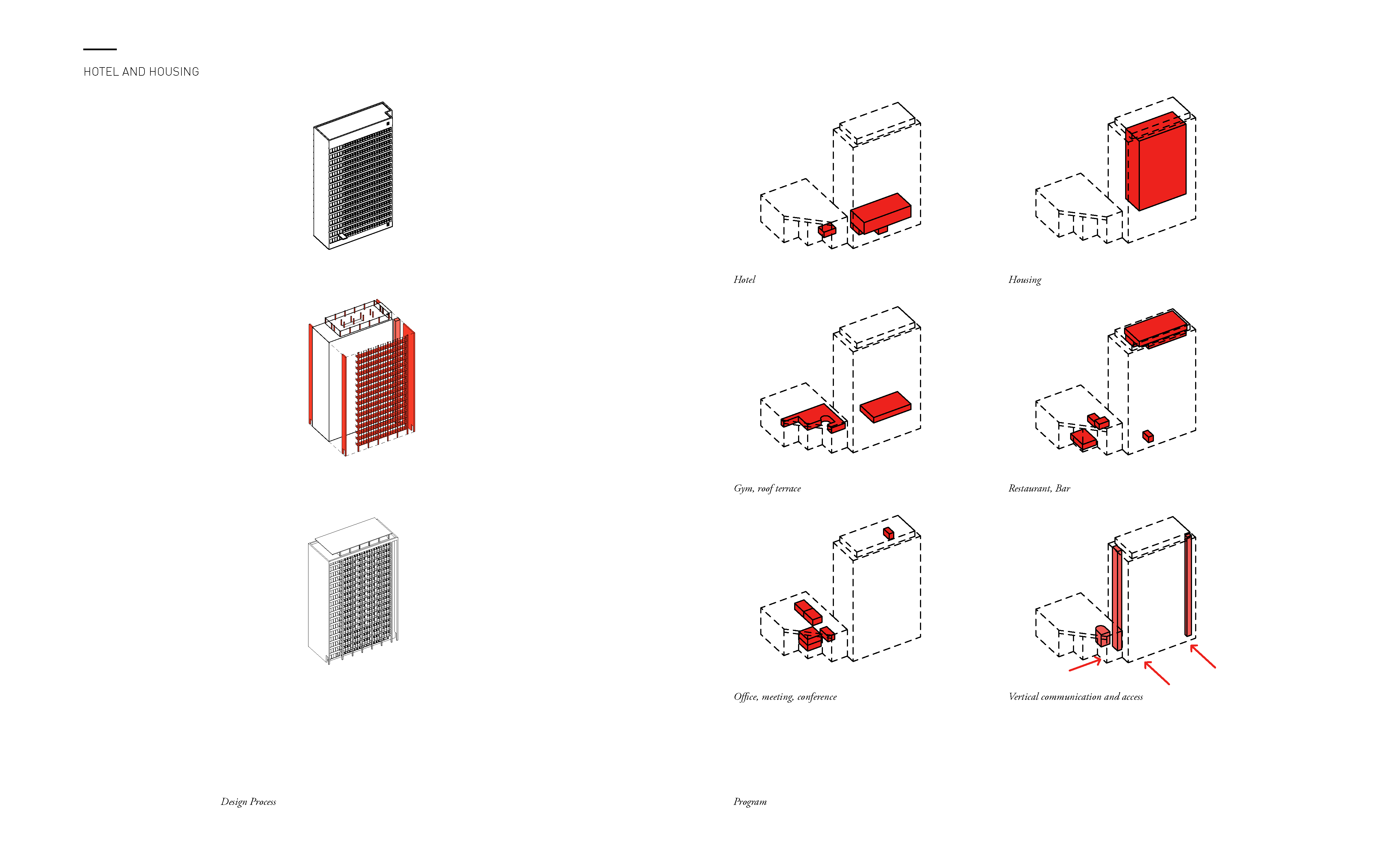 HOTEL AND HOUSING

Hotel

Housing

Gym, roof terrace

Restaurant, Bar

Office, meeting, conference

Vertical communication and access

Design Process

Program