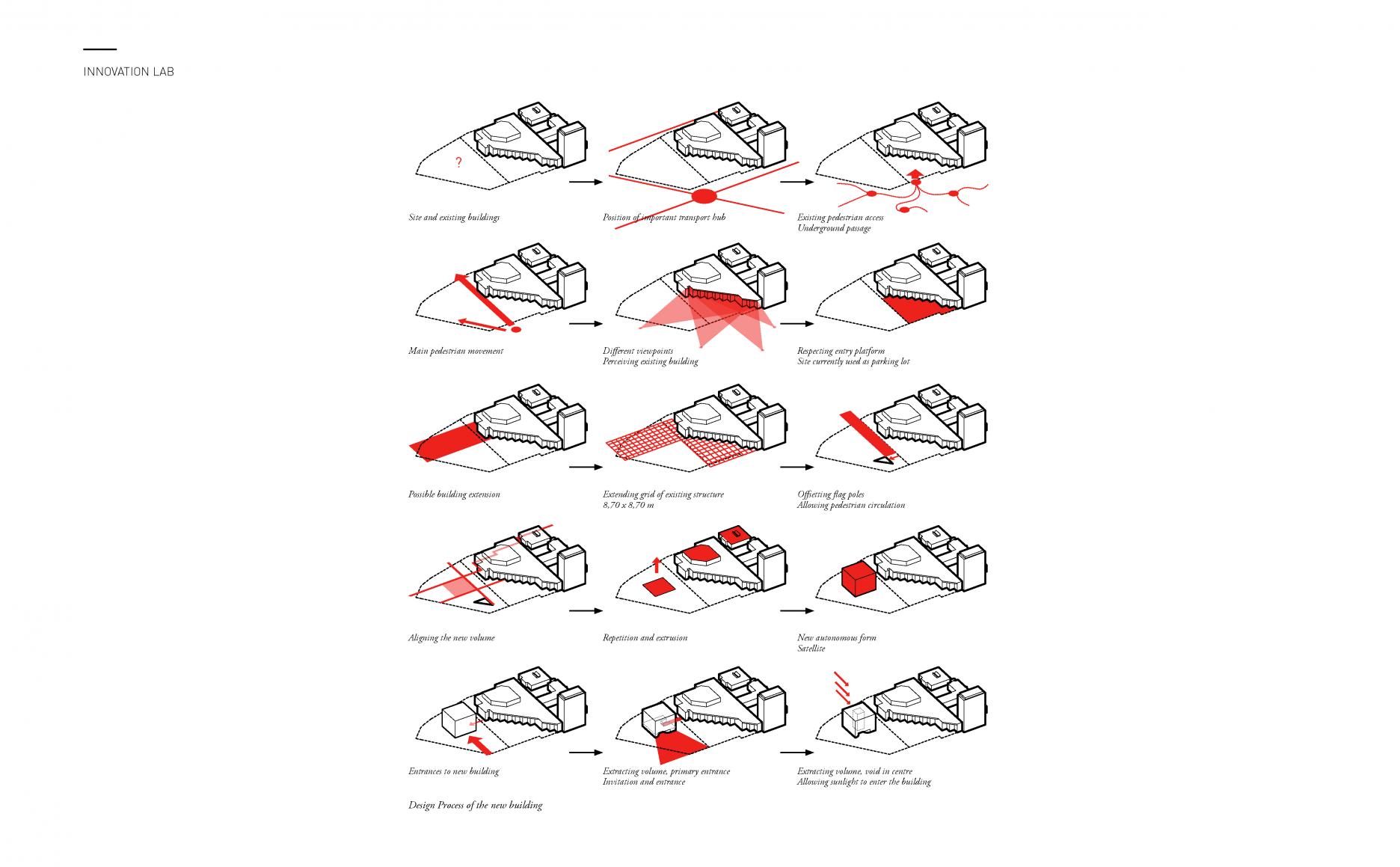 INNOVATION LAB

?

Site and existing buildings

Position of important transport hub

Existing pedestrian access
Underground passage

Main pedestrian movement

Different viewpoints
Perceiving existing building

Respecting entry platform
Site currently used as parking lot

Possible building extension

Extending grid of existing structure
8,70 x 8,70 m

Offsetting flag poles
Allowing pedestrian circulation

Aligning the new volume

Repetition and extrusion

New autonomous form
Satellite

Entrances to new building

Extracting volume, primary entrance
Invitation and entrance

Extracting volume, void in centre
Allowing sunlight to enter the building

Design Process of the new building