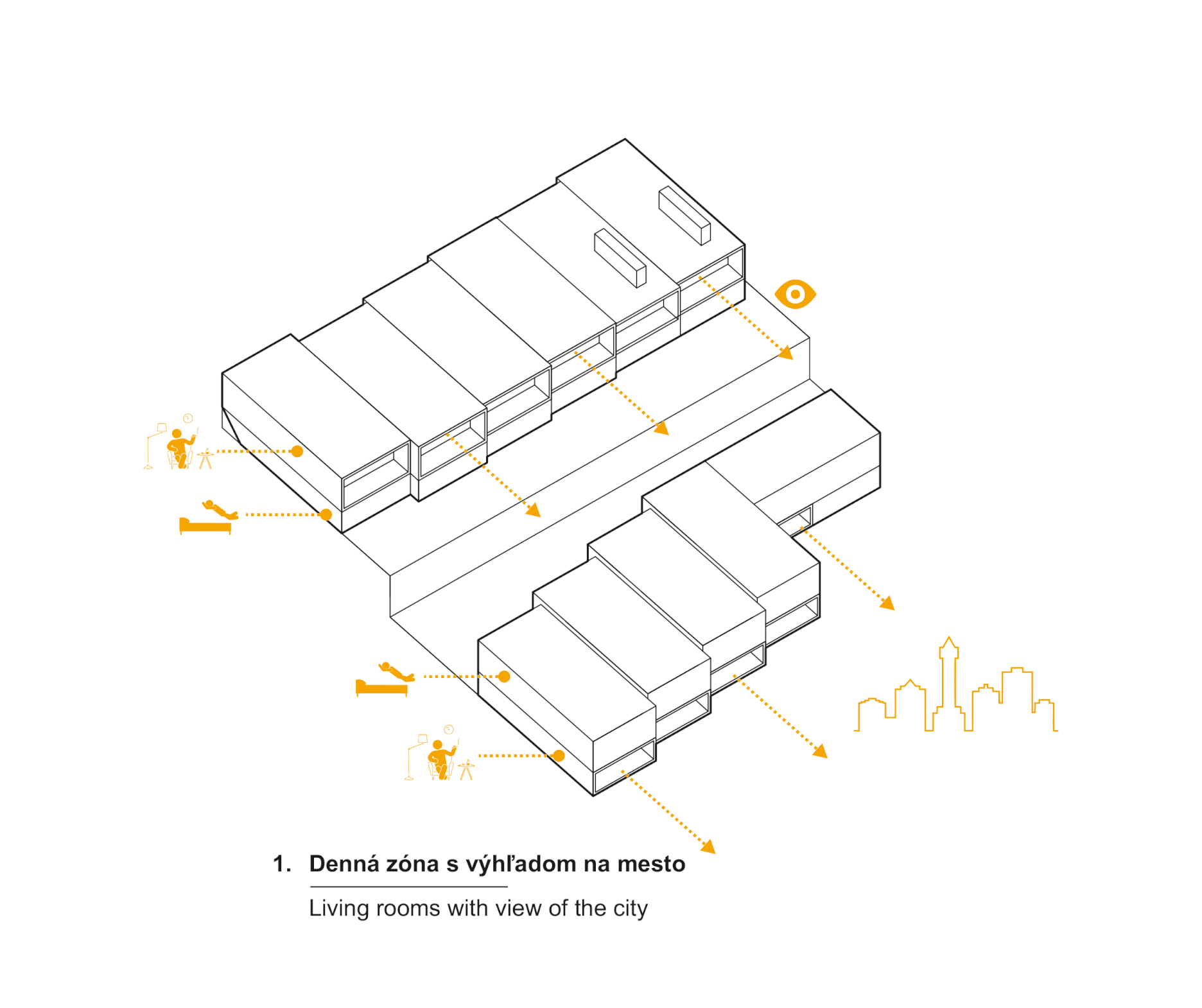 1. Denná zóna s výhľadom na mesto

Living rooms with view of the city