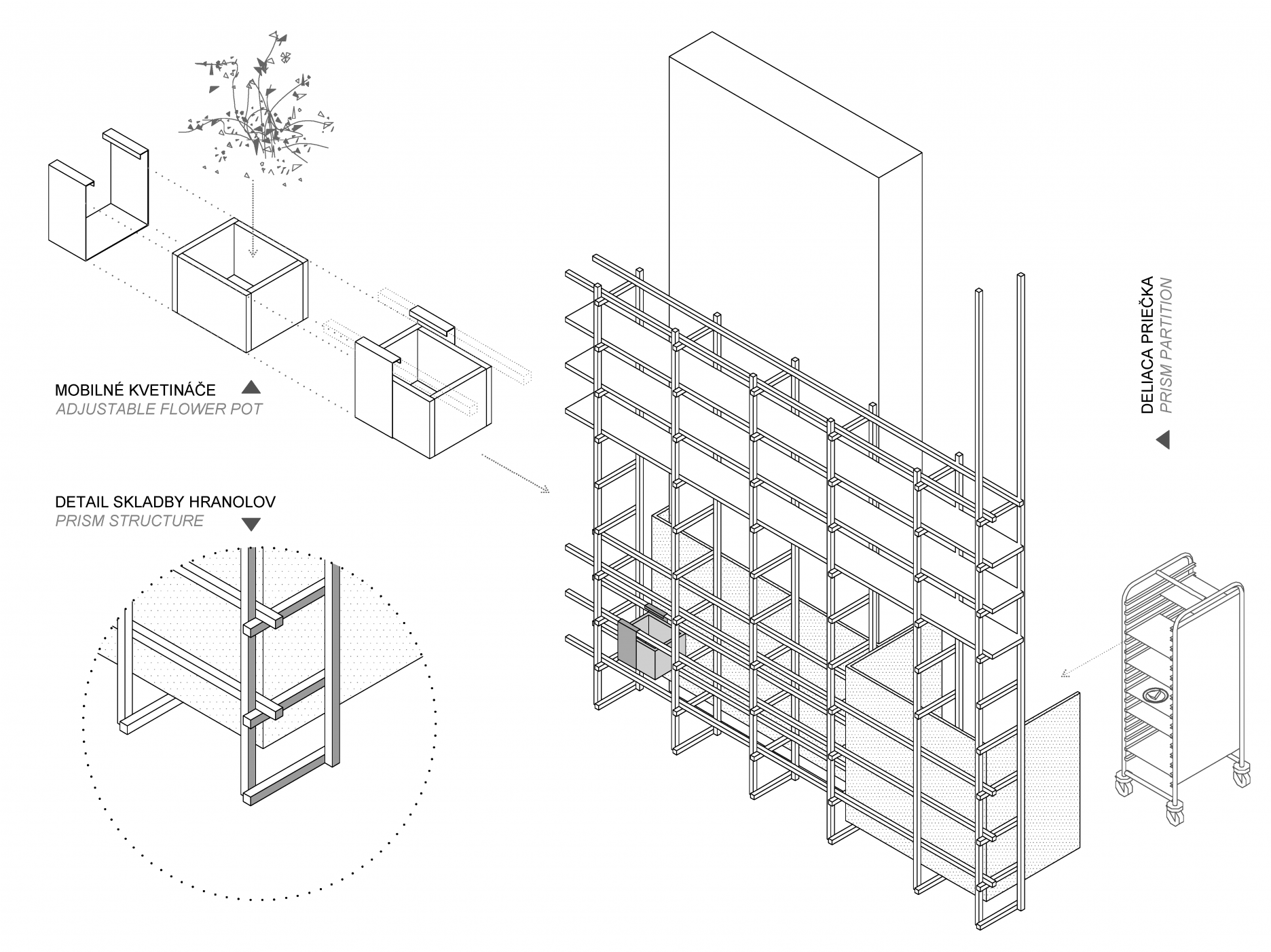 MOBILNÉ KVETINÁČE
ADJUSTABLE FLOWER POT

DETAIL SKLADBY HRANOLOV
PRISM STRUCTURE

DELIACA PRIEČKA
PRISM PARTITION