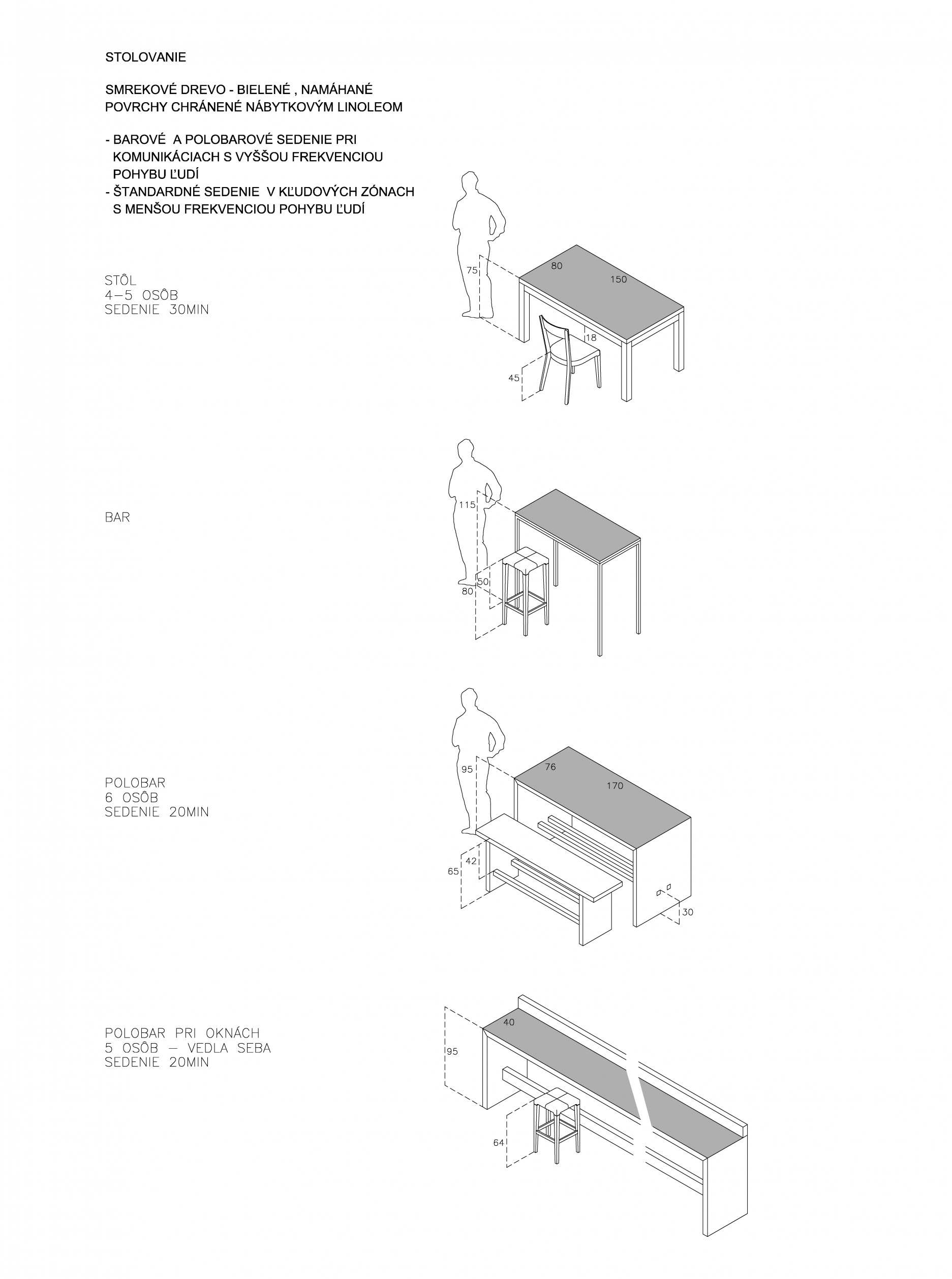 STOLOVANIE

SMREKOVÉ DREVO - BIELENÉ , NAMÁHANÉ POVRCHY CHRÁNENÉ NÁBYTKOVÝM LINOLEOM

- BAROVÉ A POLOBAROVÉ SEDENIE PRI KOMUNIKÁCIACH S VYŠŠOU FREKVENCIOU POHYBU ĽUDÍ
- ŠTANDARDNÉ SEDENIE V KĽUDOVÝCH ZÓNACH S MENŠOU FREKVENCIOU POHYBU ĽUDÍ

STÔL
4–5 OSÔB
SEDENIE 30MIN

75
80
150
18
45

BAR

115
50
80

POLOBAR
6 OSÔB
SEDENIE 20MIN

95
76
170
42
65
30

POLOBAR PRI OKNÁCH
5 OSÔB – VEDLA SEBA
SEDENIE 20MIN

40
95
64