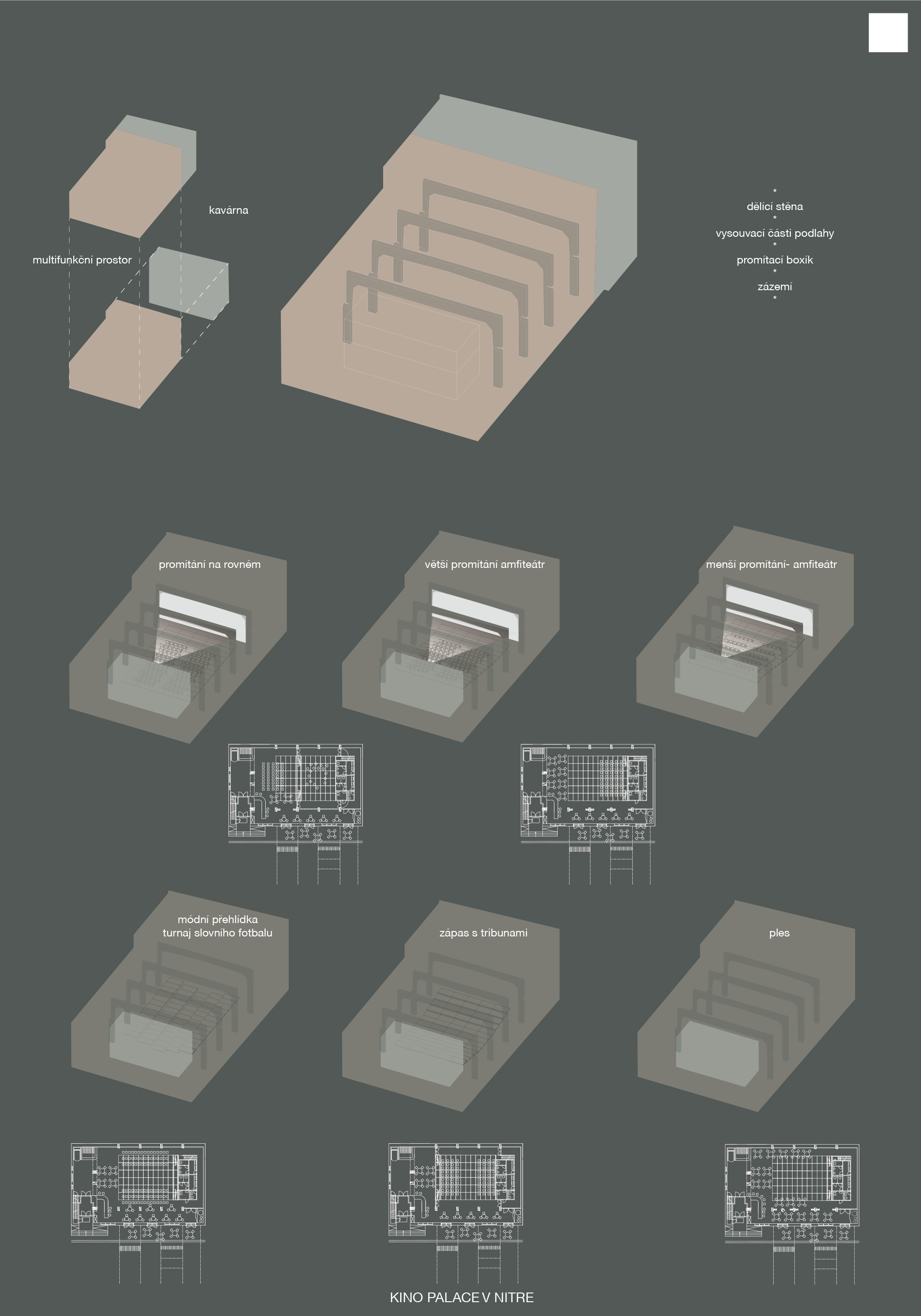 kavárna

multifunkční prostor

*
dělící stěna
*
vysouvací části podlahy
*
promítací boxík
*
zázemí
*

promítání na rovném

větší promítání amfiteátr

menší promítání- amfiteátr

módní přehlídka
turnaj slovního fotbalu

zápas s tribunami

ples

KINO PALACE V NITRE