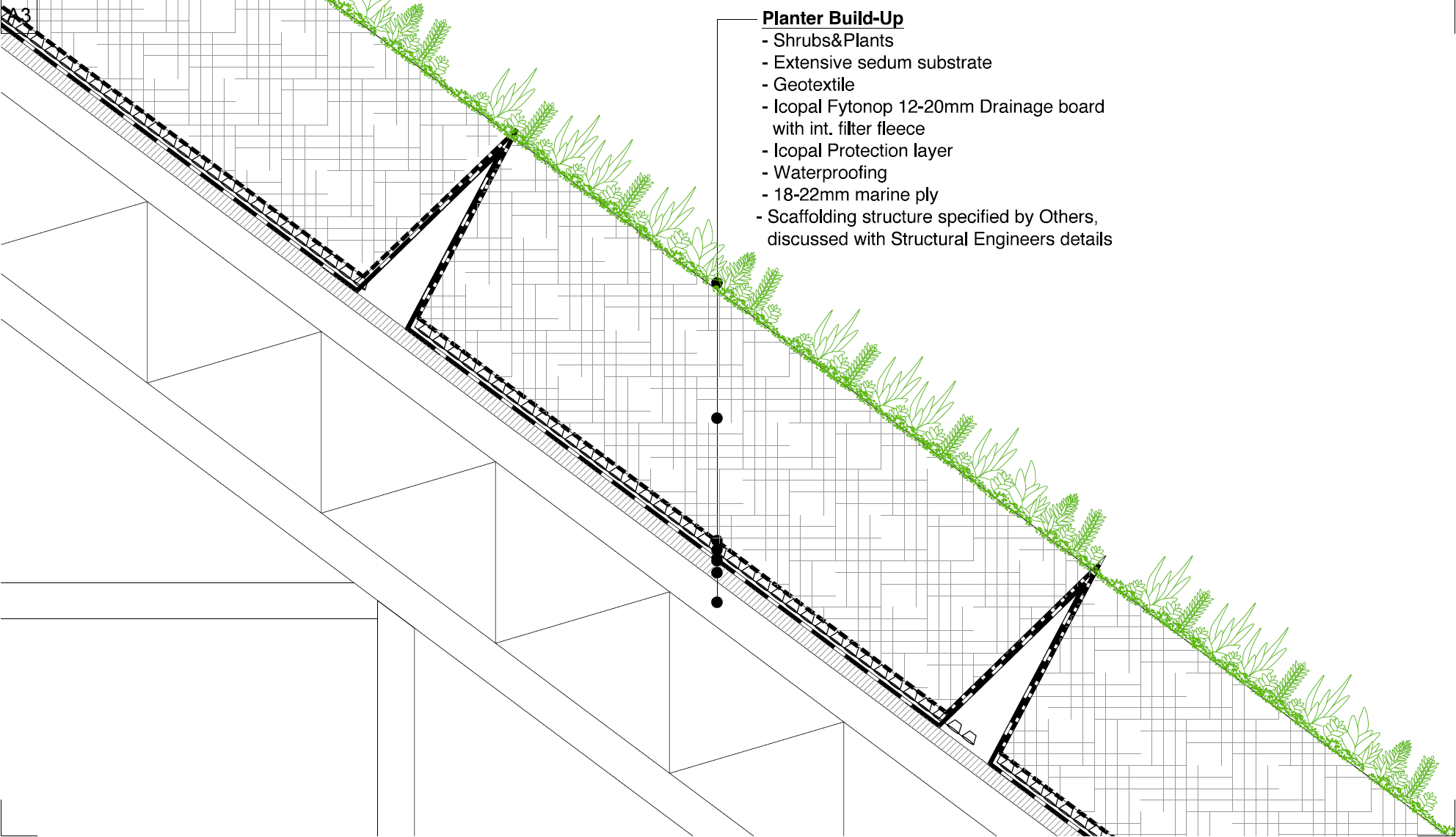 A3

Planter Build-Up
- Shrubs&Plants
- Extensive sedum substrate
- Geotextile
- Icopal Fytonop 12-20mm Drainage board with int. filter fleece
- Icopal Protection layer
- Waterproofing
- 18-22mm marine ply
- Scaffolding structure specified by Others, discussed with Structural Engineers details