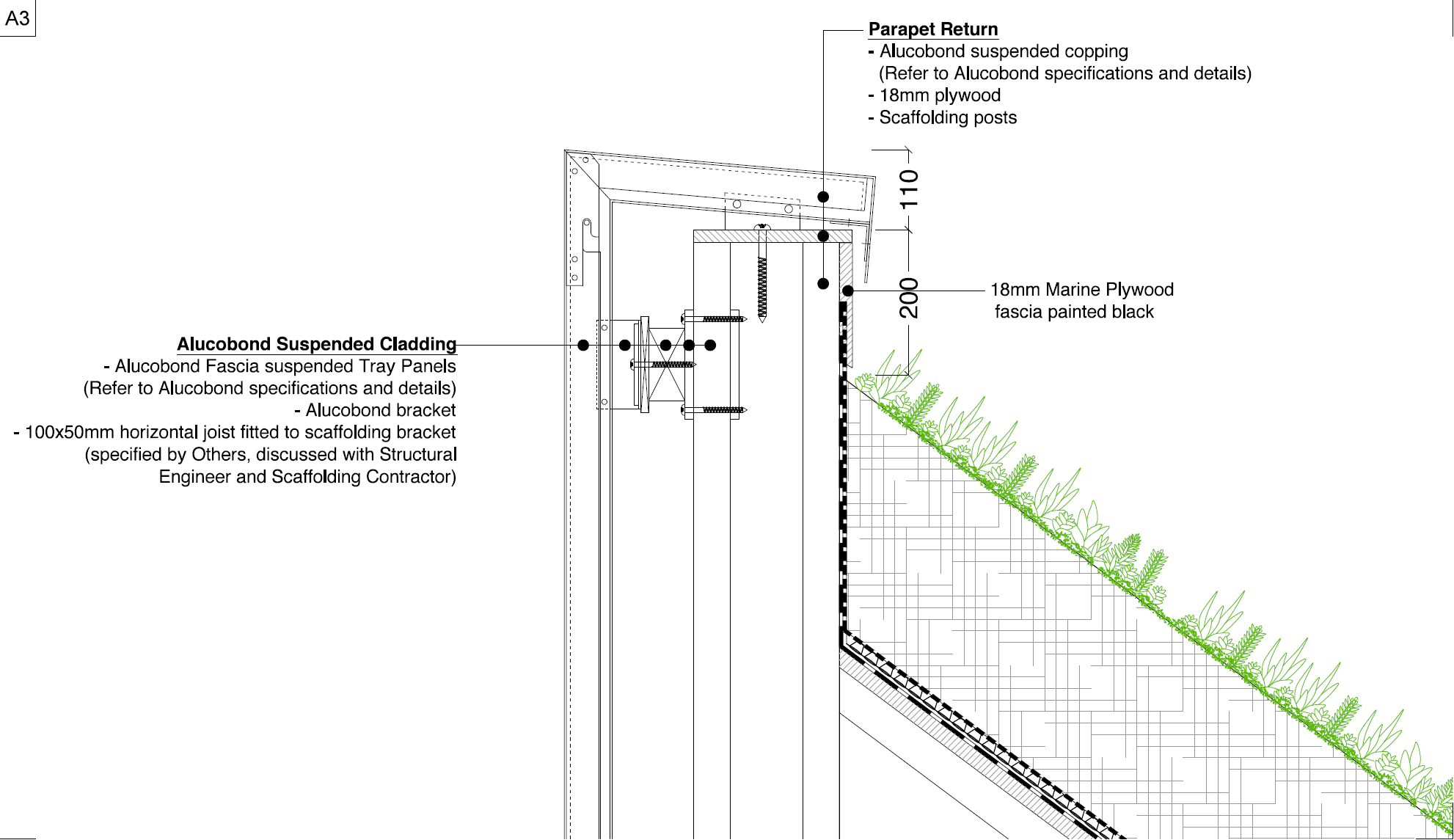 A3

Parapet Return
- Alucobond suspended copping
(Refer to Alucobond specifications and details)
- 18mm plywood
- Scaffolding posts

110

200

18mm Marine Plywood
fascia painted black

Alucobond Suspended Cladding
- Alucobond Fascia suspended Tray Panels
(Refer to Alucobond specifications and details)
- Alucobond bracket
- 100x50mm horizontal joist fitted to scaffolding bracket
(specified by Others, discussed with Structural
Engineer and Scaffolding Contractor)