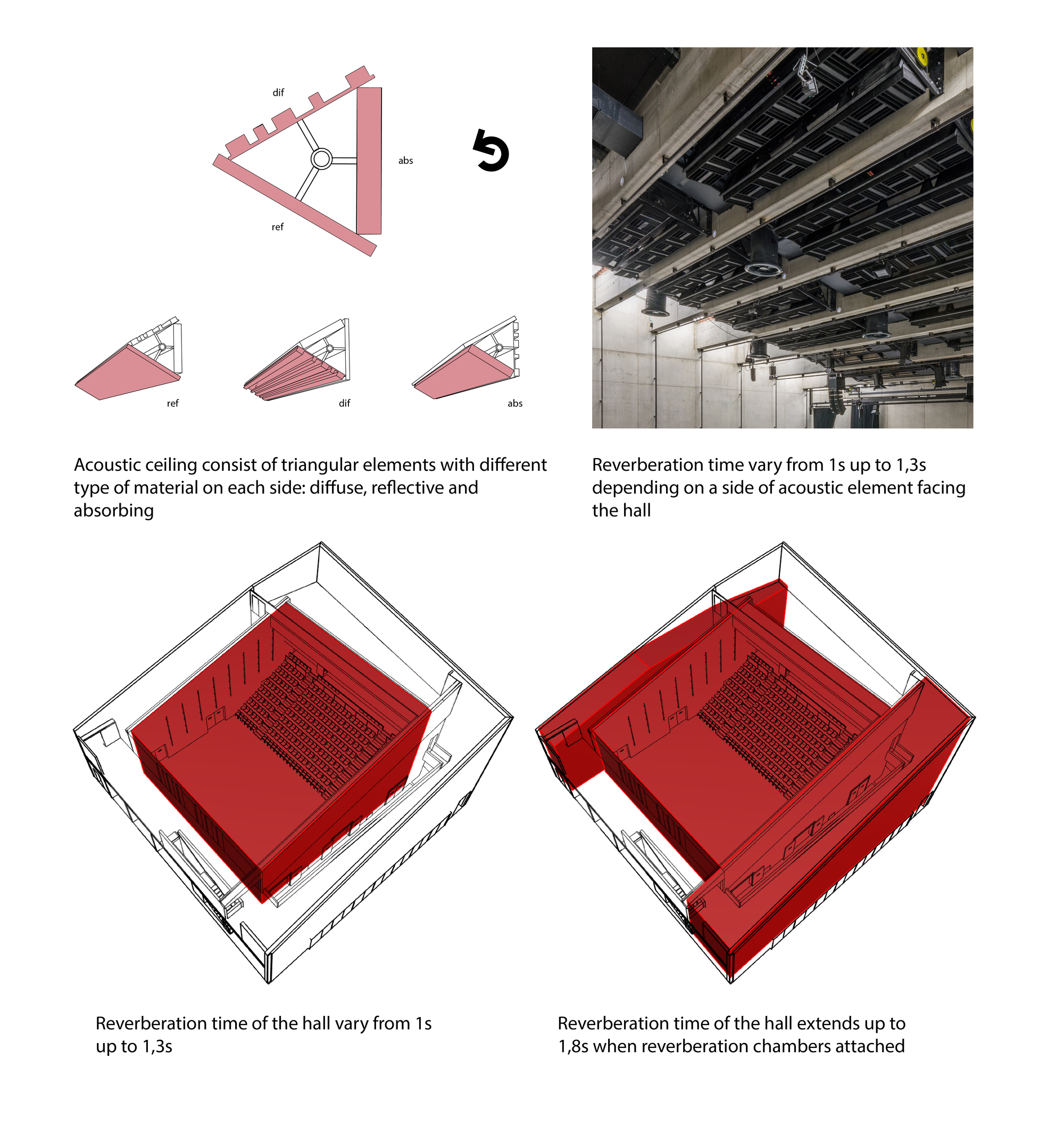 dif

abs

ref

ref

dif

abs

Acoustic ceiling consist of triangular elements with different type of material on each side: diffuse, reflective and absorbing

Reverberation time vary from 1s up to 1,3s depending on a side of acoustic element facing the hall

Reverberation time of the hall vary from 1s up to 1,3s

Reverberation time of the hall extends up to 1,8s when reverberation chambers attached