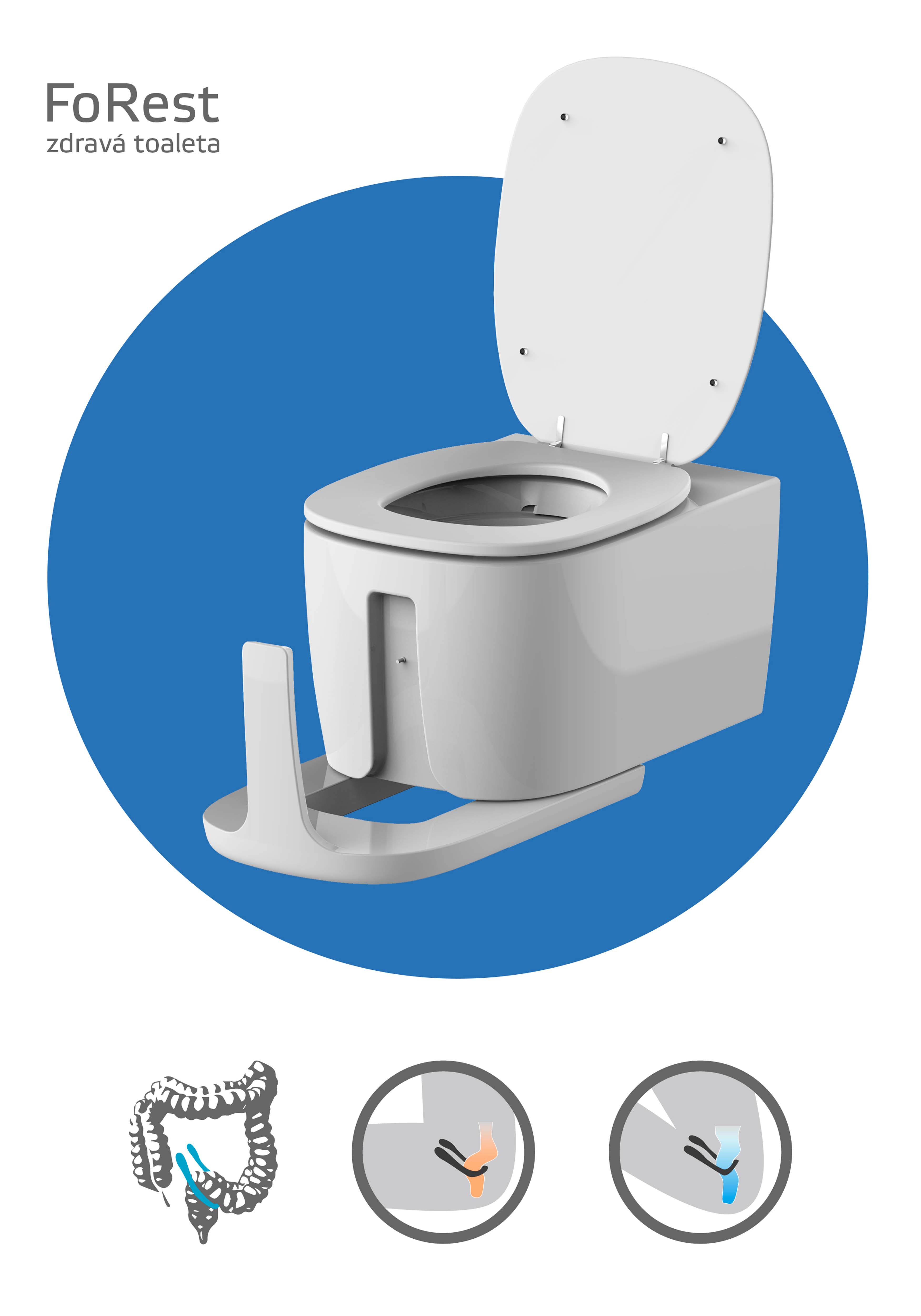 FoRest
zdravá toaleta