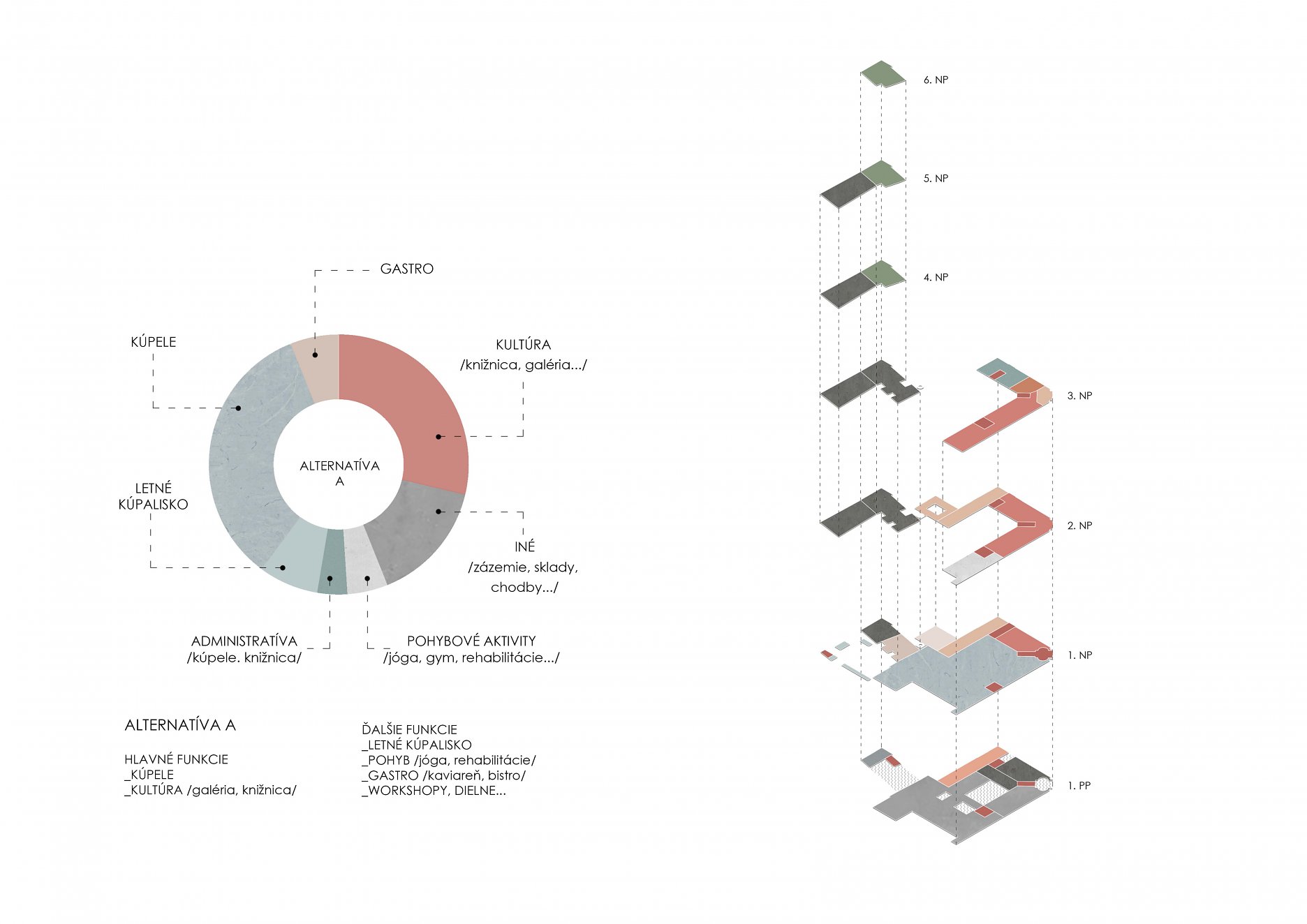 GASTRO

KÚPELE

KULTÚRA
/knižnica, galéria.../

ALTERNATÍVA
A

LETNÉ
KÚPALISKO

INÉ
/zázemie, sklady,
chodby.../

ADMINISTRATÍVA
/kúpele. knižnica/

POHYBOVÉ AKTIVITY
/jóga, gym, rehabilitácie.../

ALTERNATÍVA A

HLAVNÉ FUNKCIE
_KÚPELE
_KULTÚRA /galéria, knižnica/

ĎALŠIE FUNKCIE
_LETNÉ KÚPALISKO
_POHYB /jóga, rehabilitácie/
_GASTRO /kaviareň, bistro/
_WORKSHOPY, DIELNE...

6. NP

5. NP

4. NP

3. NP

2. NP

1. NP

1. PP