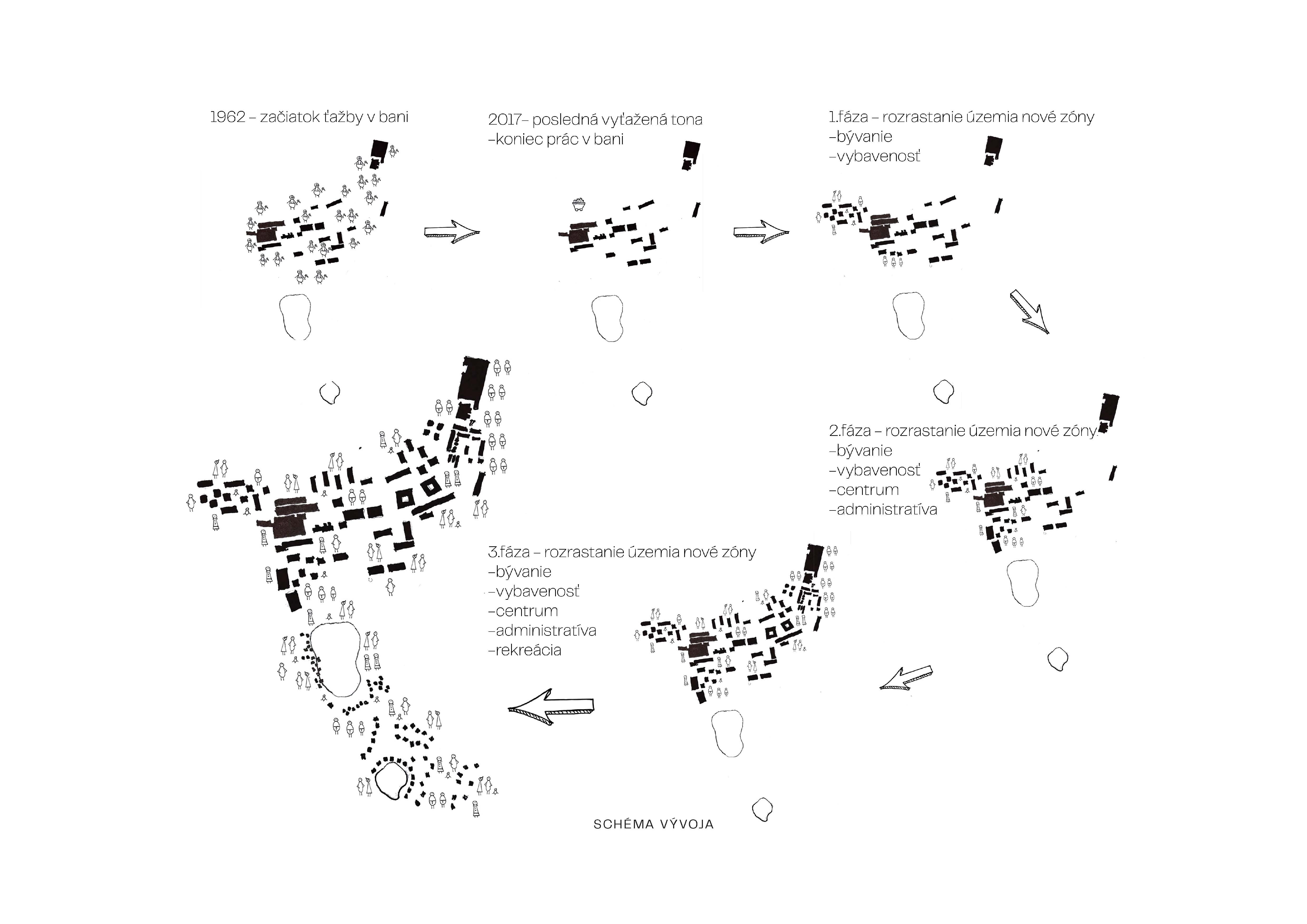 1962 – začiatok ťažby v bani

2017– posledná vyťažená tona
–koniec prác v bani

1.fáza – rozrastanie územia nové zóny
–bývanie
–vybavenosť

2.fáza – rozrastanie územia nové zóny
–bývanie
–vybavenosť
–centrum
–administratíva

3.fáza – rozrastanie územia nové zóny
–bývanie
–vybavenosť
–centrum
–administratíva
–rekreácia

SCHÉMA VÝVOJA