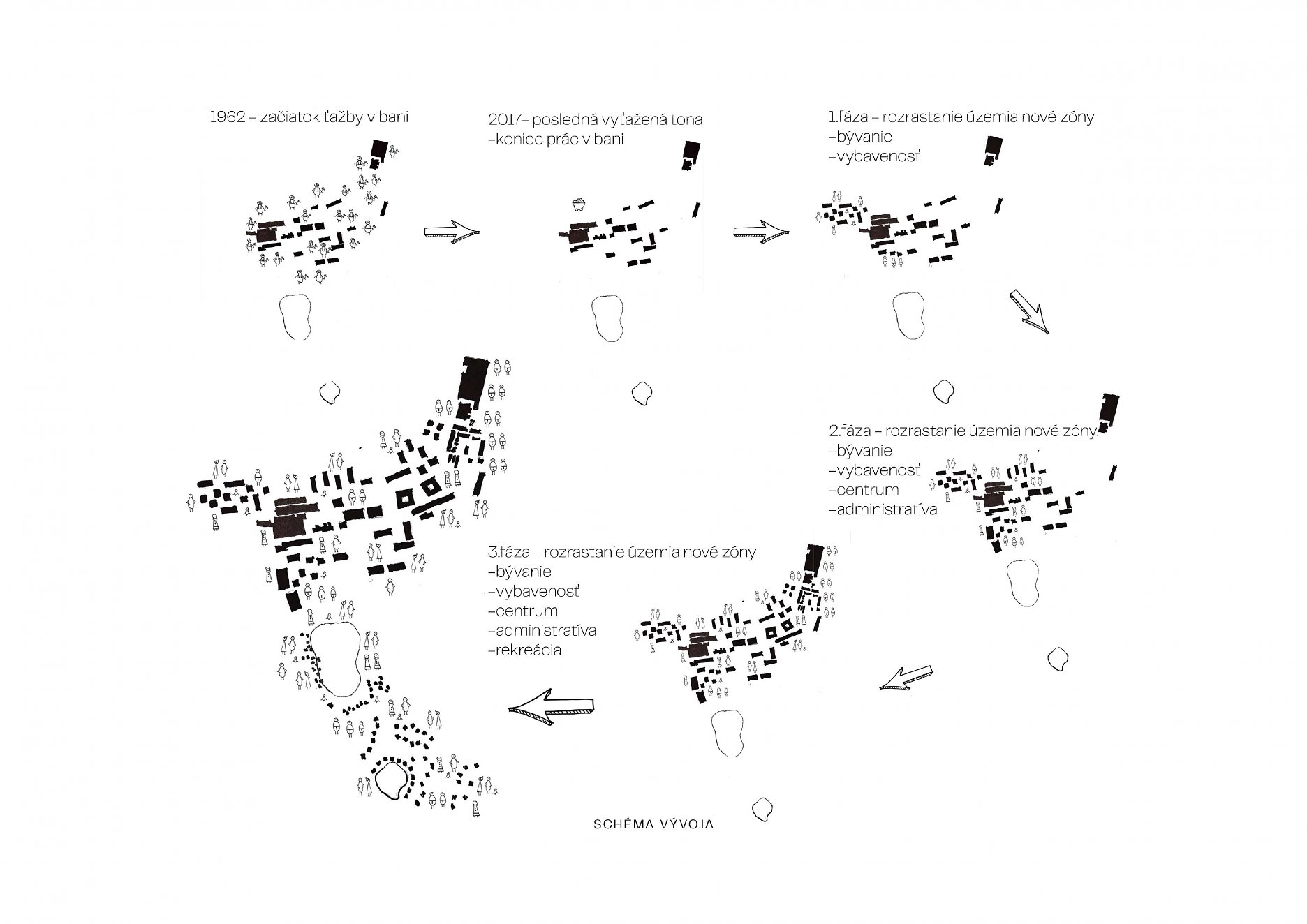 1962 – začiatok ťažby v bani

2017– posledná vyťažená tona
–koniec prác v bani

1.fáza – rozrastanie územia nové zóny
–bývanie
–vybavenosť

2.fáza – rozrastanie územia nové zóny
–bývanie
–vybavenosť
–centrum
–administratíva

3.fáza – rozrastanie územia nové zóny
–bývanie
–vybavenosť
–centrum
–administratíva
–rekreácia

SCHÉMA VÝVOJA