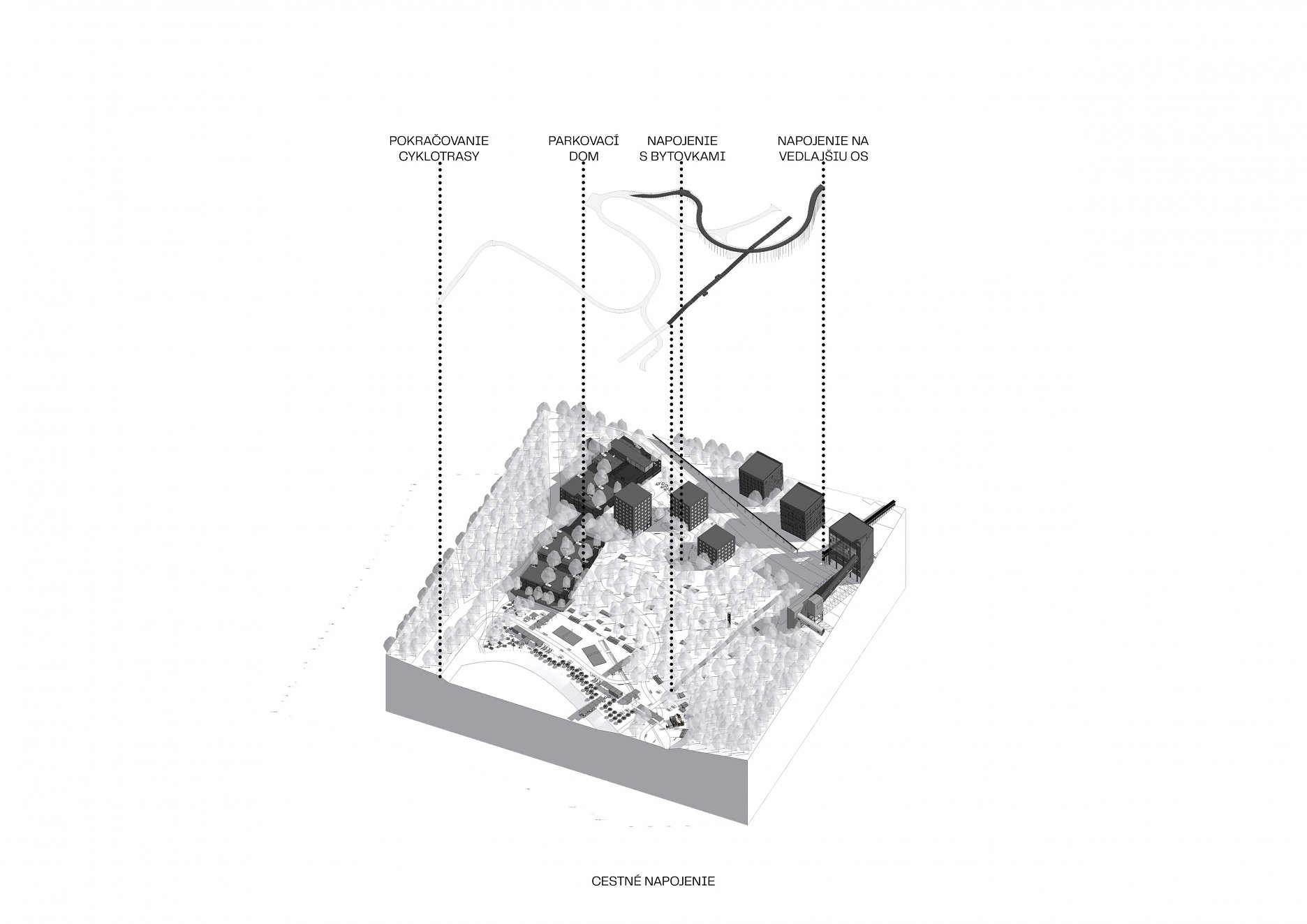 POKRAČOVANIE CYKLOTRASY

PARKOVACÍ DOM

NAPOJENIE S BYTOVKAMI

NAPOJENIE NA VEDLAJŠIU OS

CESTNÉ NAPOJENIE