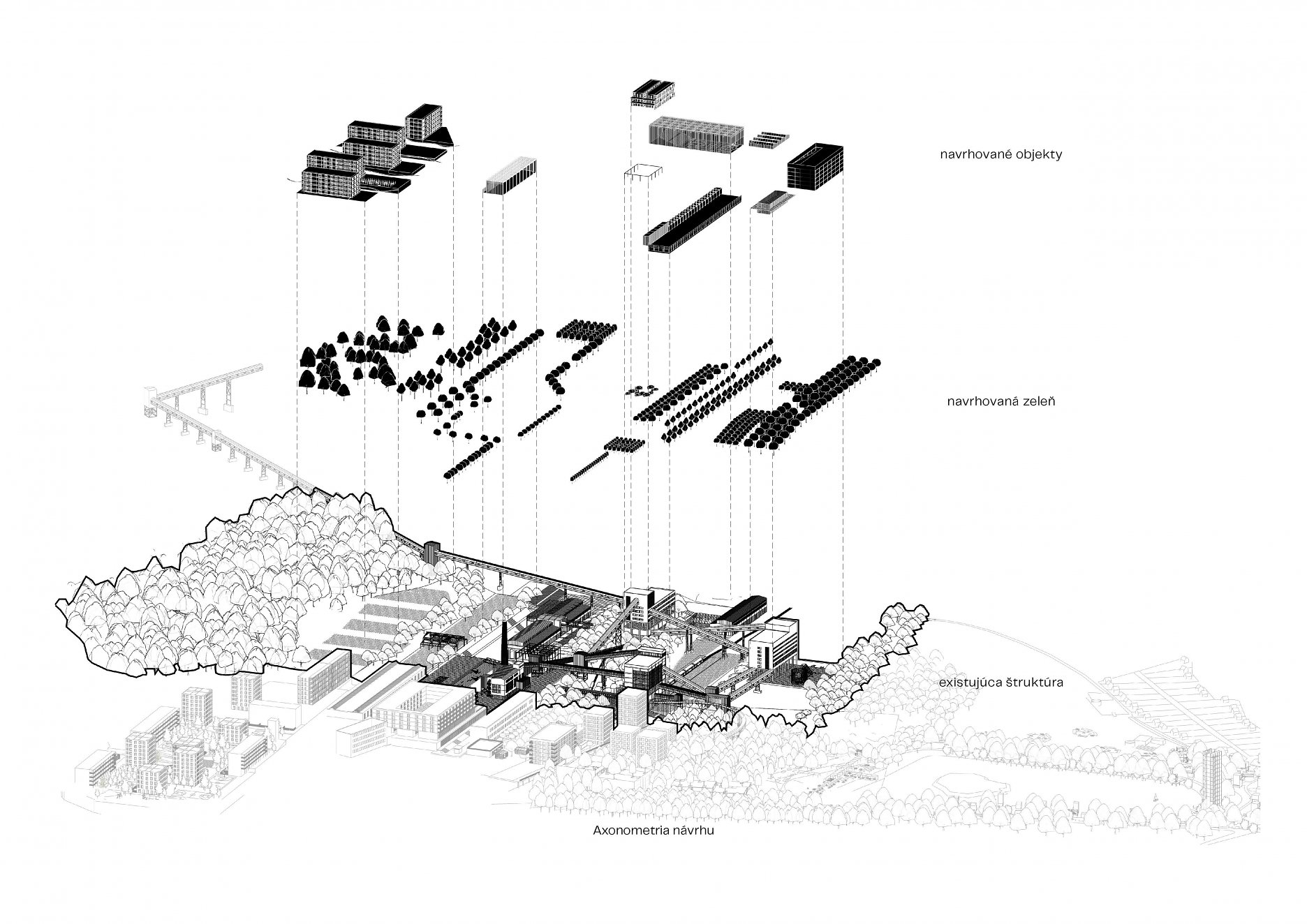 navrhované objekty

navrhovaná zeleň

existujúca štruktúra

Axonometria návrhu