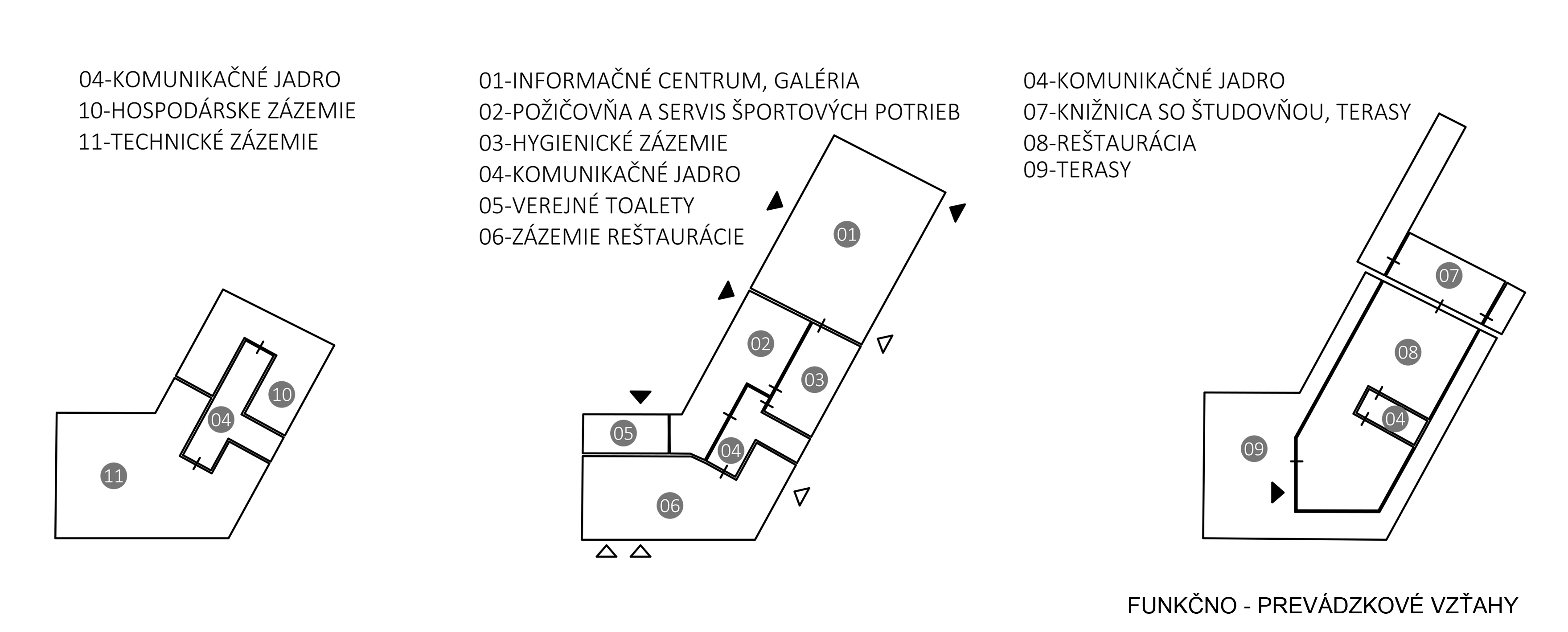 04-KOMUNIKAČNÉ JADRO
10-HOSPODÁRSKE ZÁZEMIE
11-TECHNICKÉ ZÁZEMIE

10
04
11

01-INFORMAČNÉ CENTRUM, GALÉRIA
02-POŽIČOVŇA A SERVIS ŠPORTOVÝCH POTRIEB
03-HYGIENICKÉ ZÁZEMIE
04-KOMUNIKAČNÉ JADRO
05-VEREJNÉ TOALETY
06-ZÁZEMIE REŠTAURÁCIE

01
02
03
05
04
06

04-KOMUNIKAČNÉ JADRO
07-KNIŽNICA SO ŠTUDOVŇOU, TERASY
08-REŠTAURÁCIA
09-TERASY

07
08
04
09

FUNKČNO - PREVÁDZKOVÉ VZŤAHY