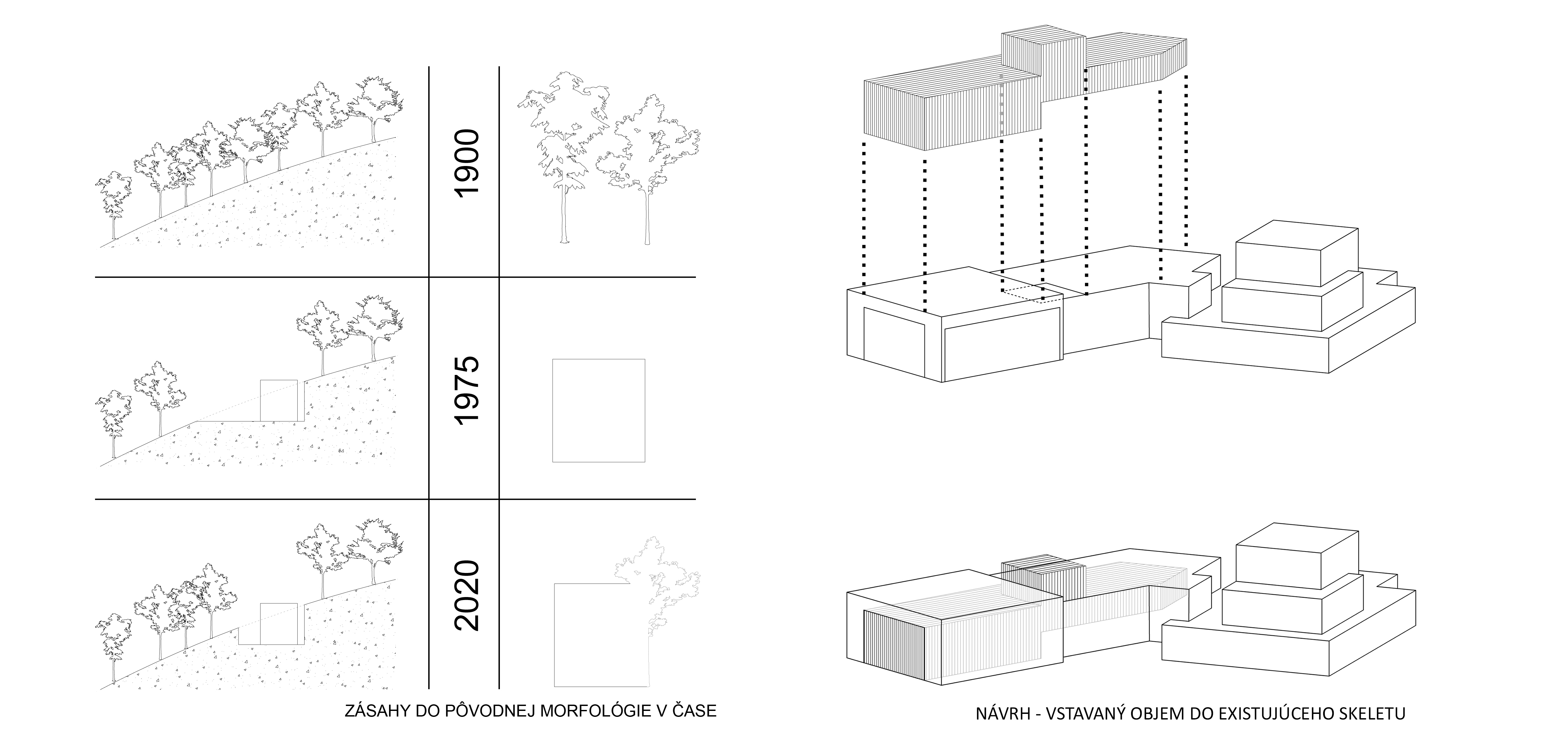 1900

1975

2020

ZÁSAHY DO PÔVODNEJ MORFOLÓGIE V ČASE

NÁVRH - VSTAVANÝ OBJEM DO EXISTUJÚCEHO SKELETU