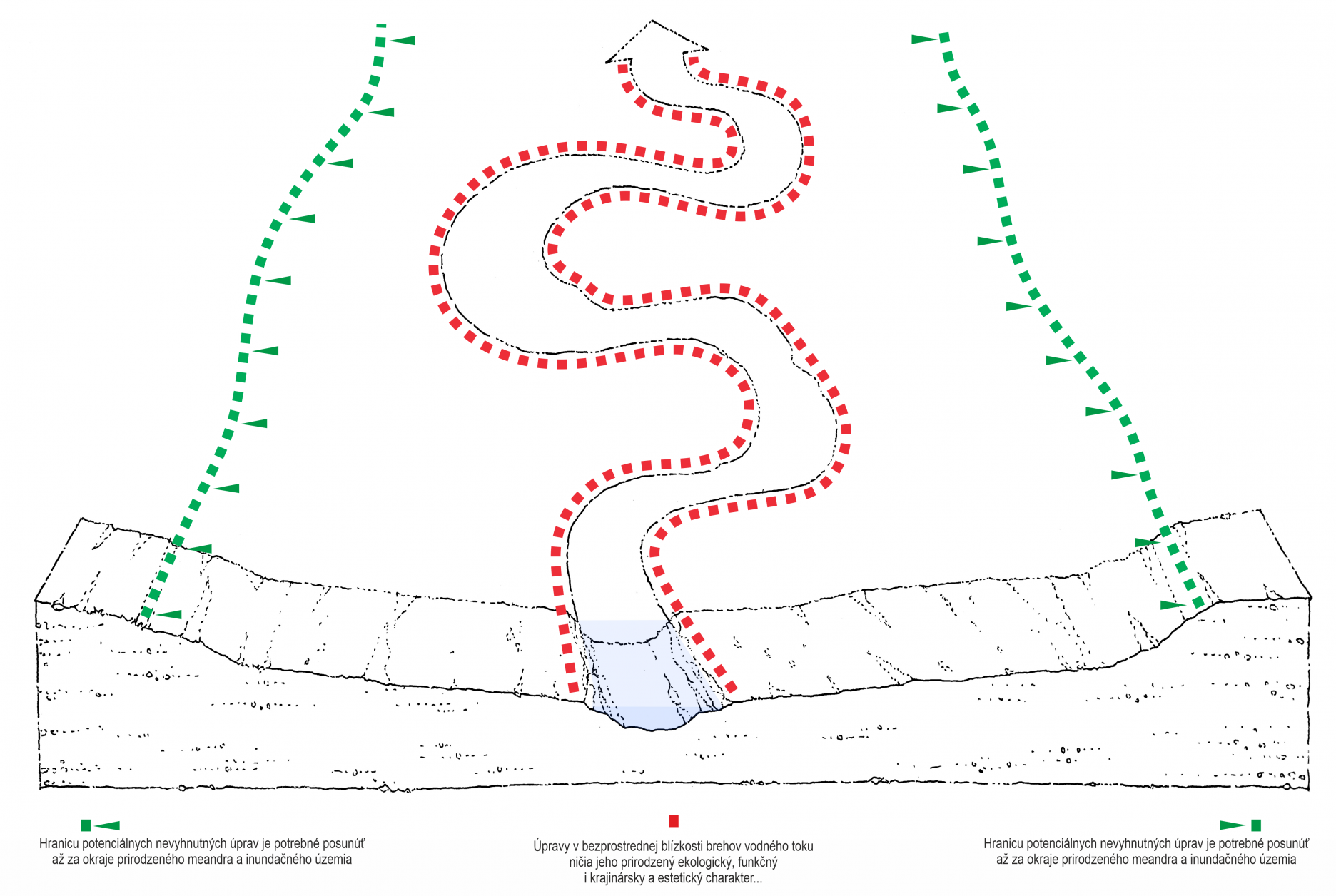 Hranicu potenciálnych nevyhnutných úprav je potrebné posunúť až za okraje prirodzeného meandra a inundačného územia

Úpravy v bezprostrednej blízkosti brehov vodného toku ničia jeho prirodzený ekologický, funkčný i krajinársky a estetický charakter...

Hranicu potenciálnych nevyhnutných úprav je potrebné posunúť až za okraje prirodzeného meandra a inundačného územia