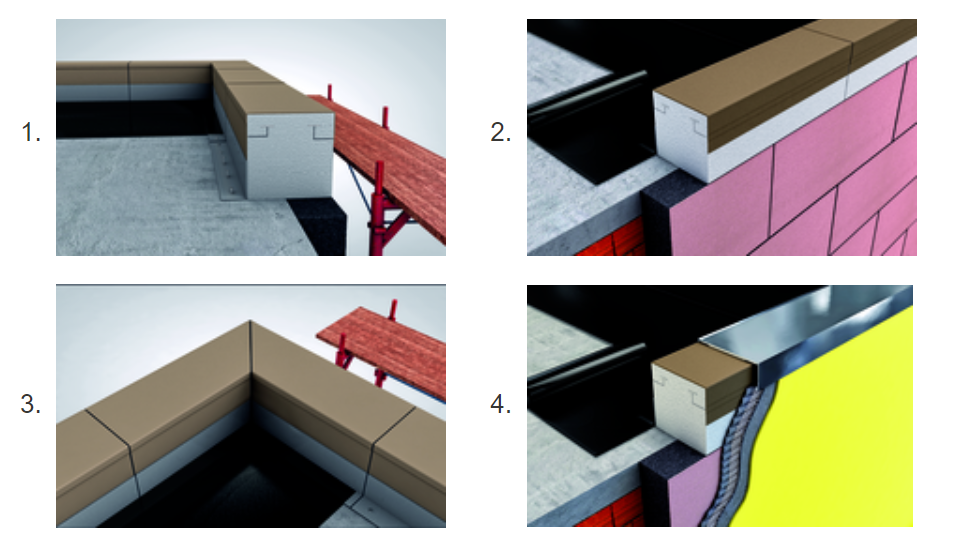 1.

2.

3.

4.