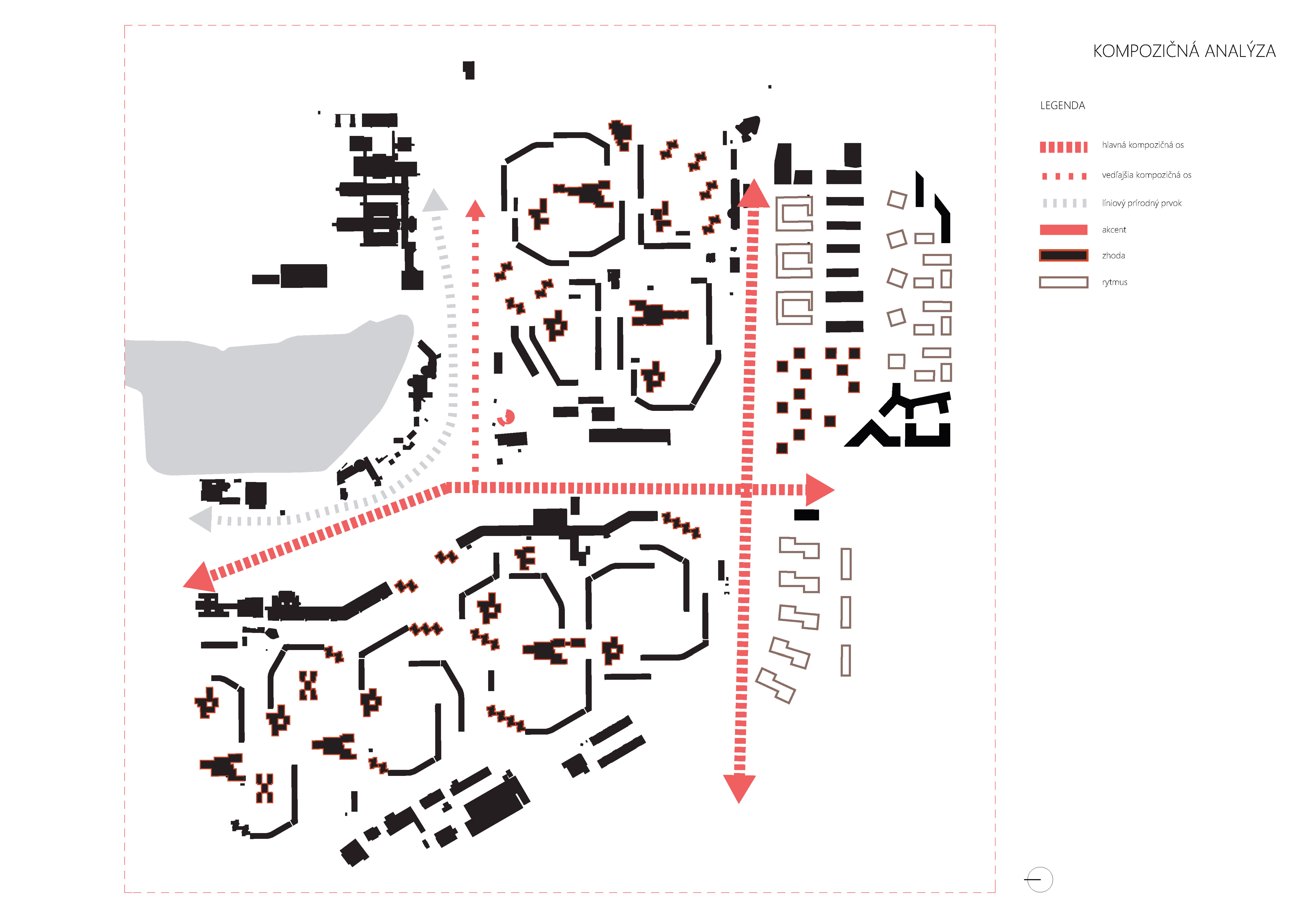 KOMPOZIČNÁ ANALÝZA

LEGENDA

hlavná kompozičná os

vedľajšia kompozičná os

líniový prírodný prvok

akcent

zhoda

rytmus