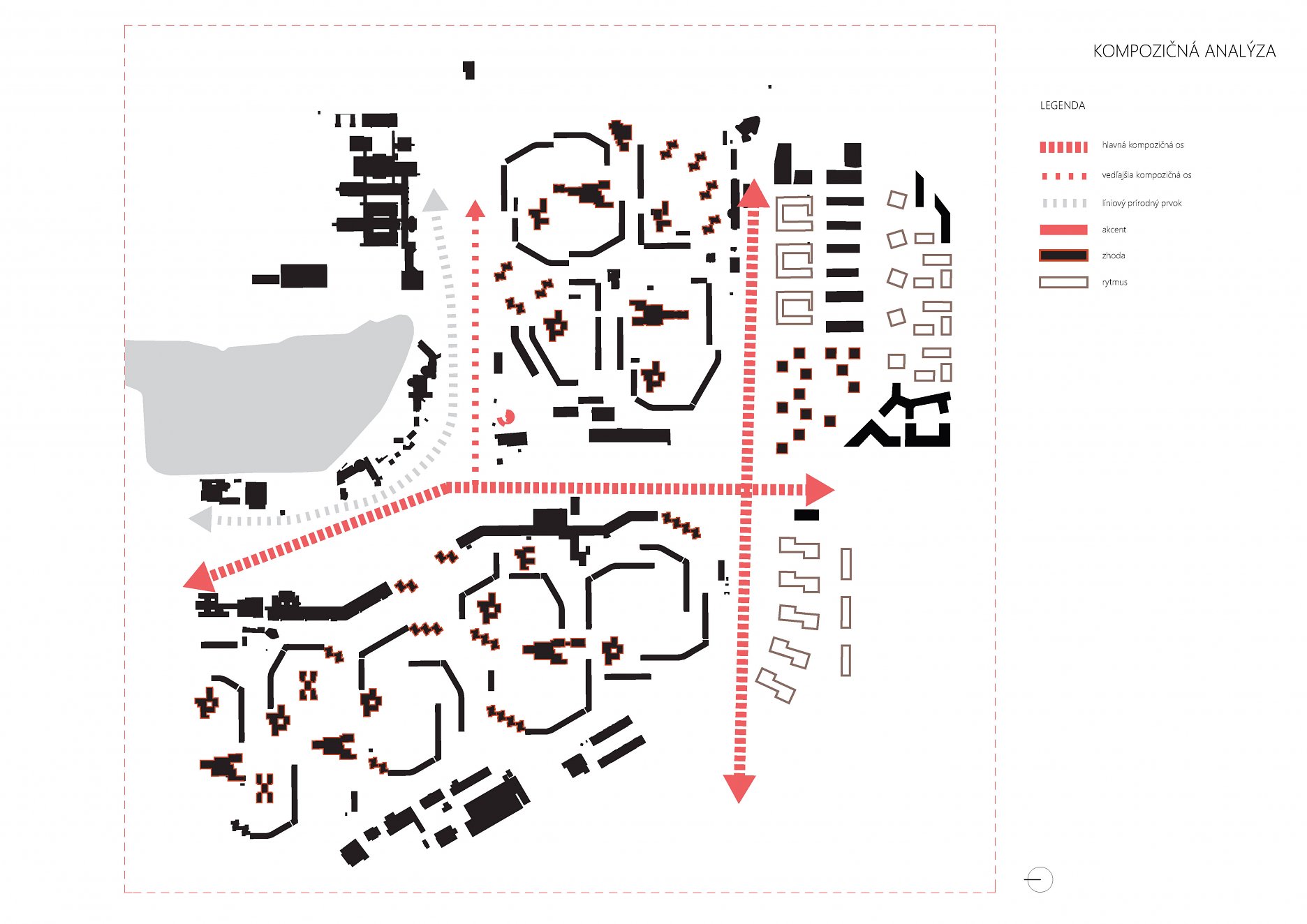 KOMPOZIČNÁ ANALÝZA

LEGENDA

hlavná kompozičná os

vedľajšia kompozičná os

líniový prírodný prvok

akcent

zhoda

rytmus