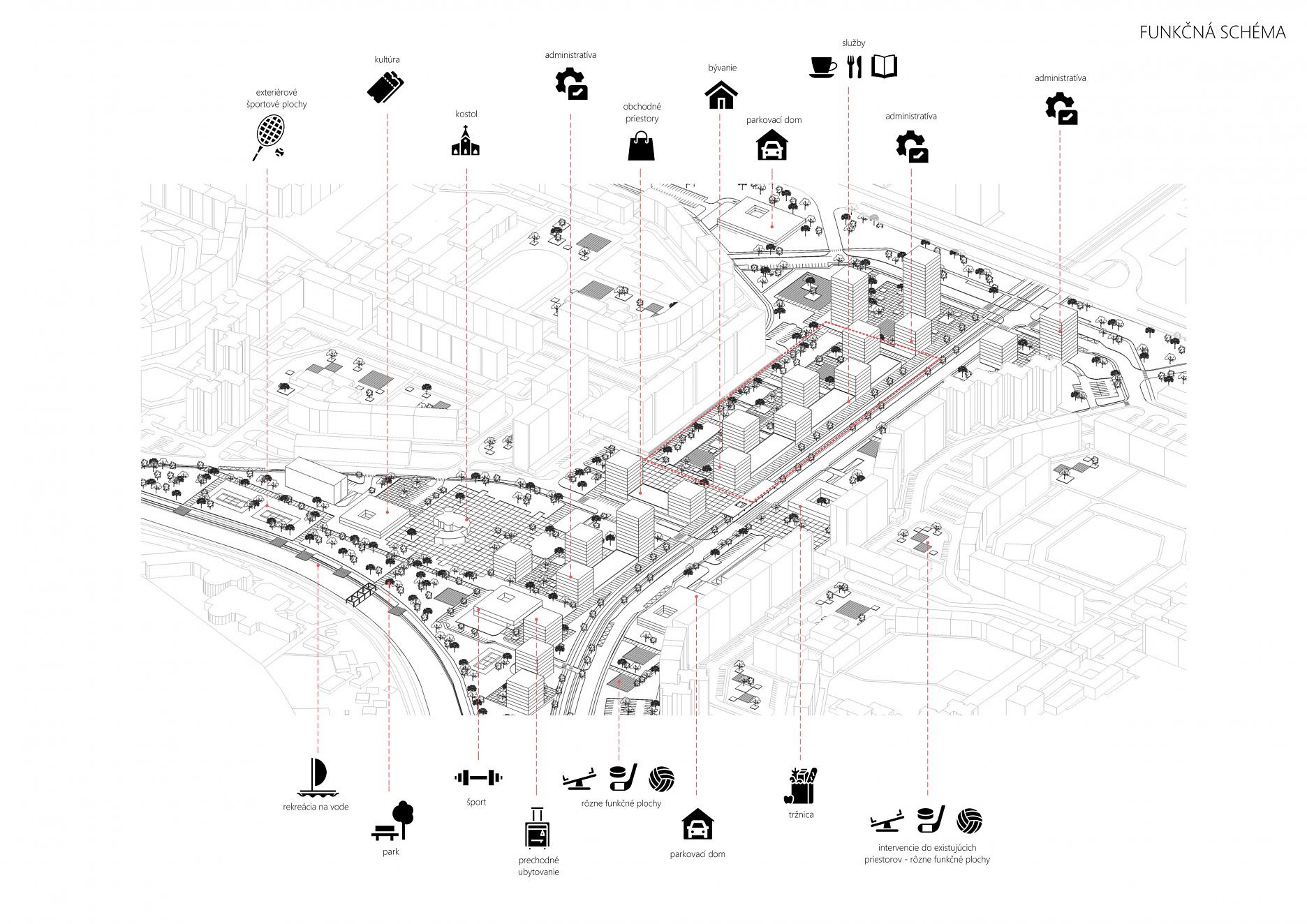 FUNKČNÁ SCHÉMA

exteriérové športové plochy

kultúra

kostol

administratíva

obchodné priestory

bývanie

parkovací dom

služby

administratíva

administratíva

rekreácia na vode

park

šport

prechodné ubytovanie

rôzne funkčné plochy

parkovací dom

tržnica

intervencie do existujúcich priestorov - rôzne funkčné plochy