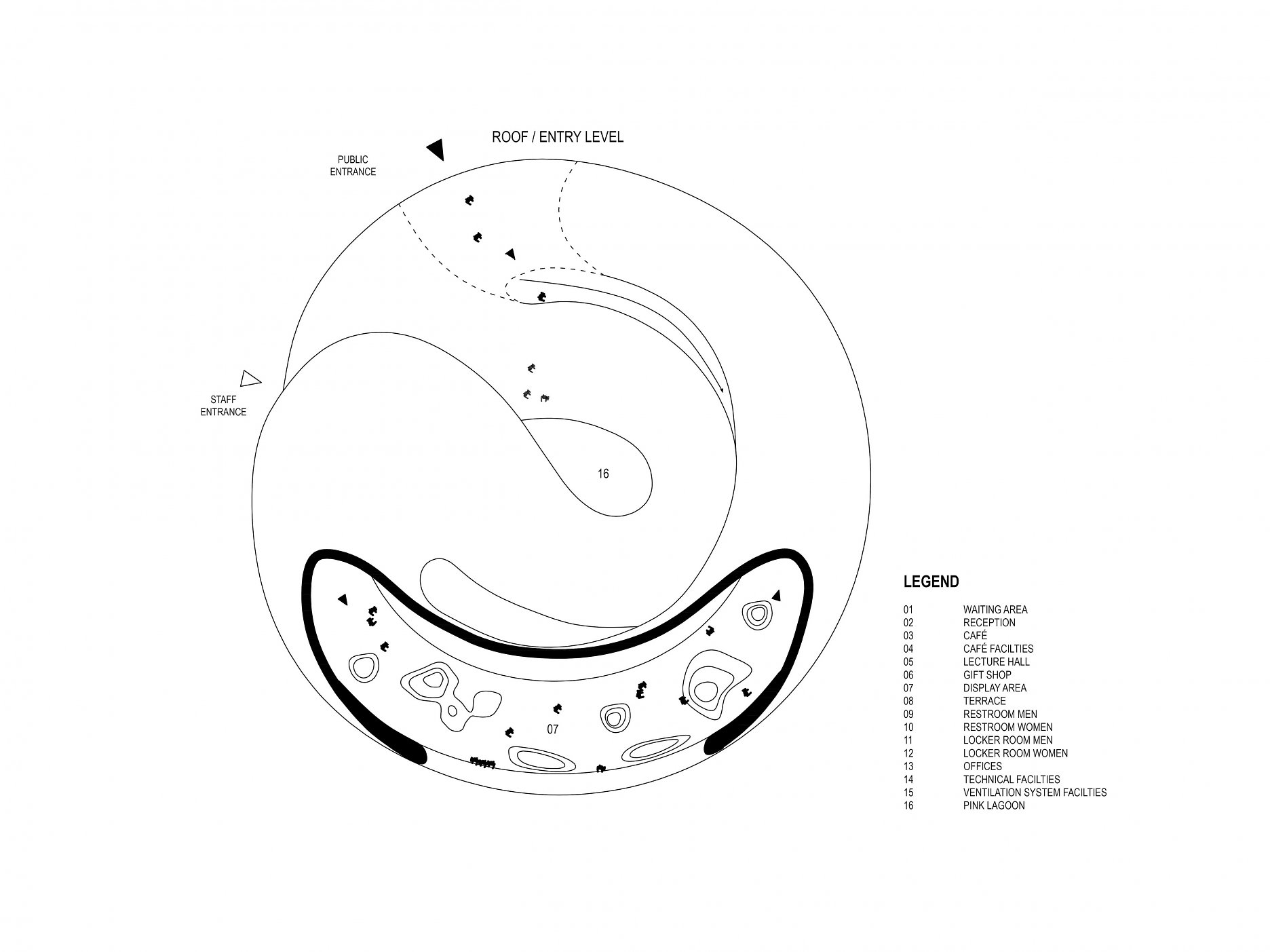 ROOF / ENTRY LEVEL

PUBLIC ENTRANCE

STAFF ENTRANCE

16

07

LEGEND

| | |
|---|---|
| 01 | WAITING AREA |
| 02 | RECEPTION |
| 03 | CAFÉ |
| 04 | CAFÉ FACILTIES |
| 05 | LECTURE HALL |
| 06 | GIFT SHOP |
| 07 | DISPLAY AREA |
| 08 | TERRACE |
| 09 | RESTROOM MEN |
| 10 | RESTROOM WOMEN |
| 11 | LOCKER ROOM MEN |
| 12 | LOCKER ROOM WOMEN |
| 13 | OFFICES |
| 14 | TECHNICAL FACILTIES |
| 15 | VENTILATION SYSTEM FACILTIES |
| 16 | PINK LAGOON |